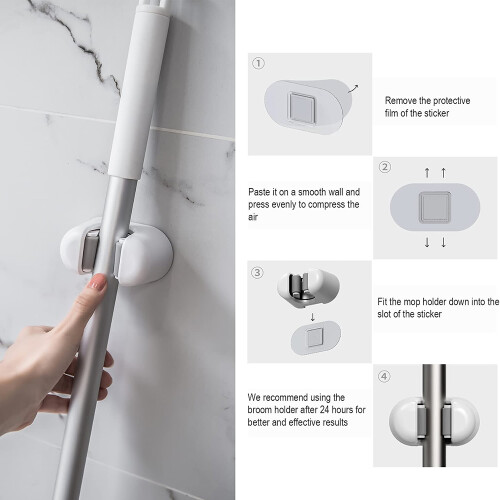 ①

Remove the protective film of the sticker

②

Paste it on a smooth wall and press evenly to compress the air

③

Fit the mop holder down into the slot of the sticker

④

We recommend using the broom holder after 24 hours for better and effective results