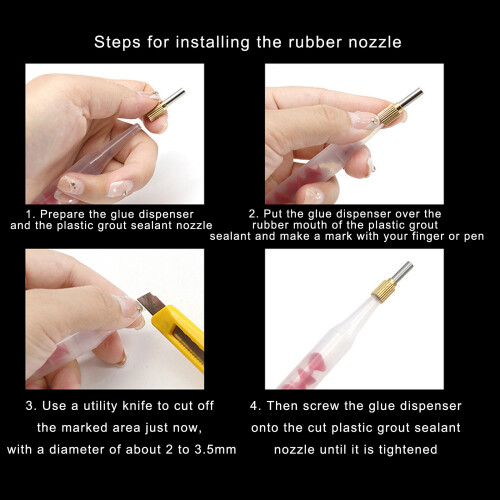 Steps for installing the rubber nozzle

1. Prepare the glue dispenser and the plastic grout sealant nozzle

2. Put the glue dispenser over the rubber mouth of the plastic grout sealant and make a mark with your finger or pen

3. Use a utility knife to cut off the marked area just now, with a diameter of about 2 to 3.5mm

4. Then screw the glue dispenser onto the cut plastic grout sealant nozzle until it is tightened