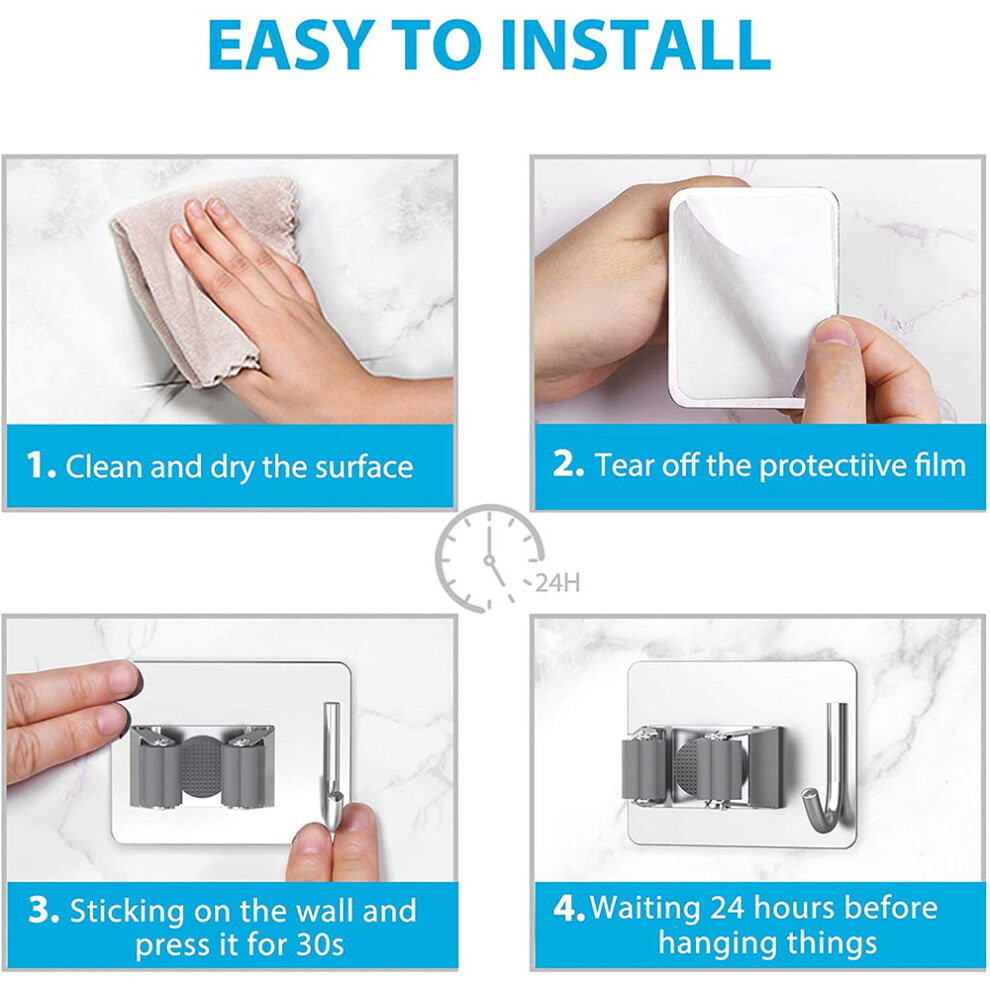 EASY TO INSTALL

1. Clean and dry the surface

2. Tear off the protectiive film

24H

3. Sticking on the wall and press it for 30s

4. Waiting 24 hours before hanging things