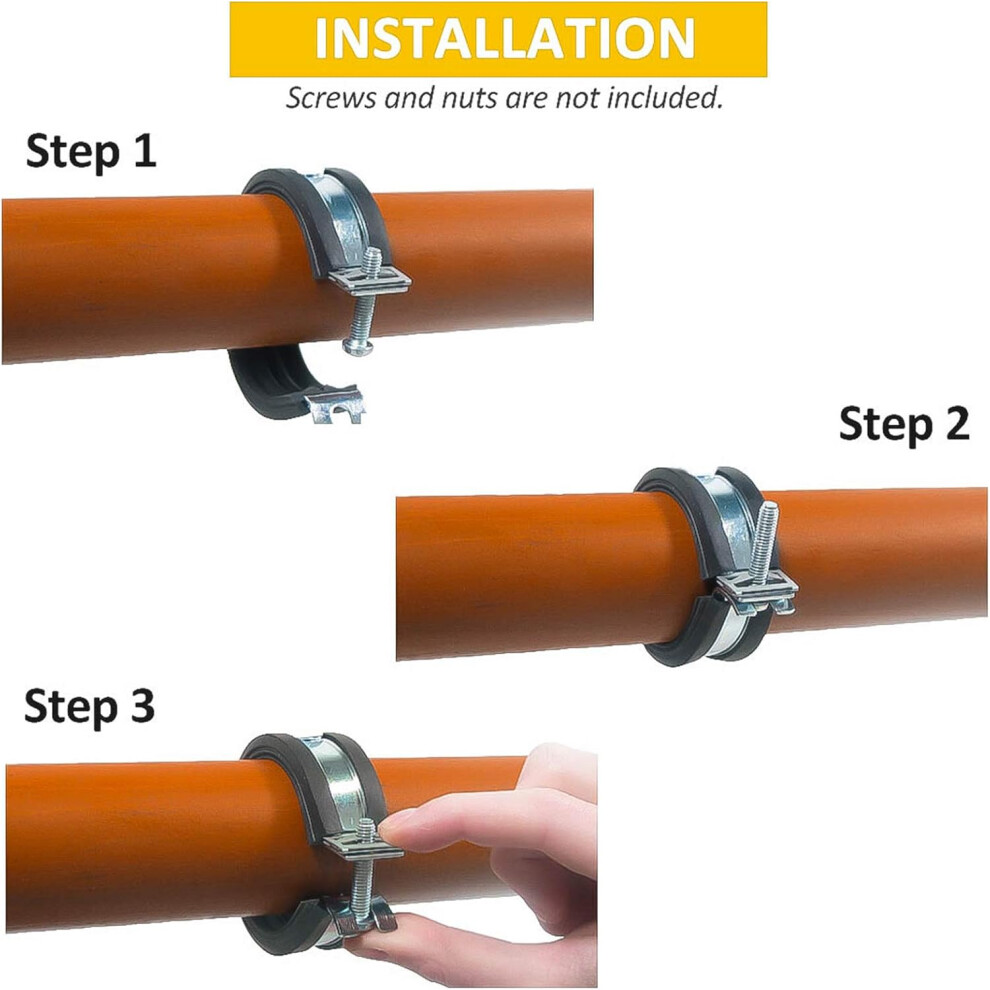 INSTALLATION
Screws and nuts are not included.

Step 1

Step 2

Step 3