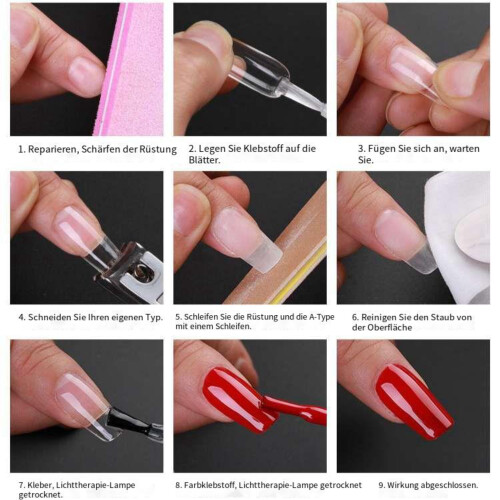 1. Reparieren, Schärfen der Rüstung

2. Legen Sie Klebstoff auf die Blätter.

3. Fügen Sie sich an, warten Sie.

4. Schneiden Sie Ihren eigenen Typ.

5. Schleifen Sie die Rüstung und die A-Type mit einem Schleifen.

6. Reinigen Sie den Staub von der Oberfläche

7. Kleber, Lichttherapie-Lampe getrocknet.

8. Farbklebstoff, Lichttherapie-Lampe getrocknet

9. Wirkung abgeschlossen.