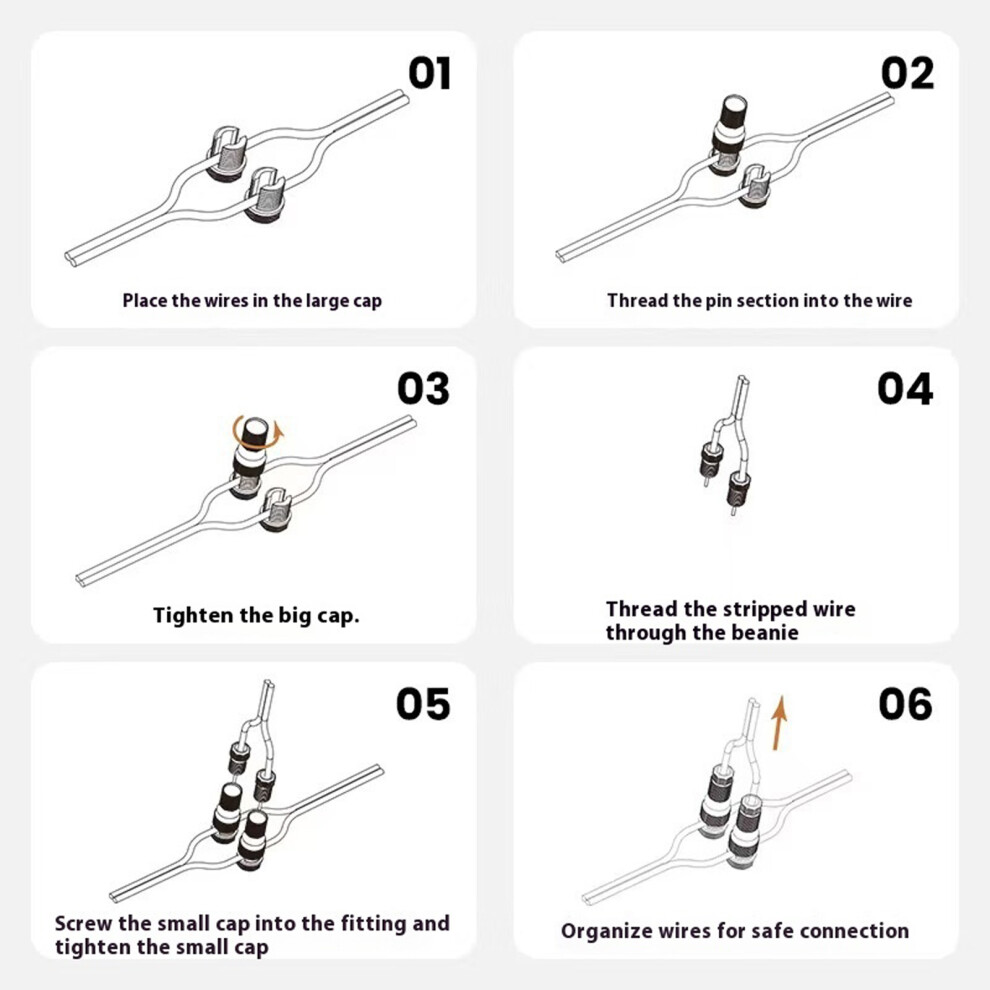 01

Place the wires in the large cap

02

Thread the pin section into the wire

03

Tighten the big cap.

04

Thread the stripped wire through the beanie

05

Screw the small cap into the fitting and tighten the small cap

06

Organize wires for safe connection