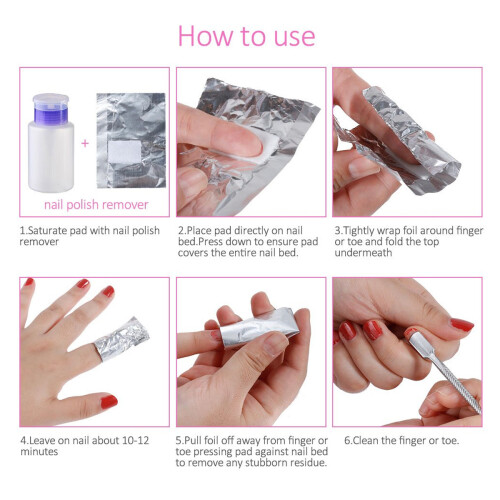 How to use

+

nail polish remover

1.Saturate pad with nail polish remover

2.Place pad directly on nail bed.Press down to ensure pad covers the entire nail bed.

3.Tightly wrap foil around finger or toe and fold the top undermeath

4.Leave on nail about 10-12 minutes

5.Pull foil off away from finger or toe pressing pad against nail bed to remove any stubborn residue.

6.Clean the finger or toe.