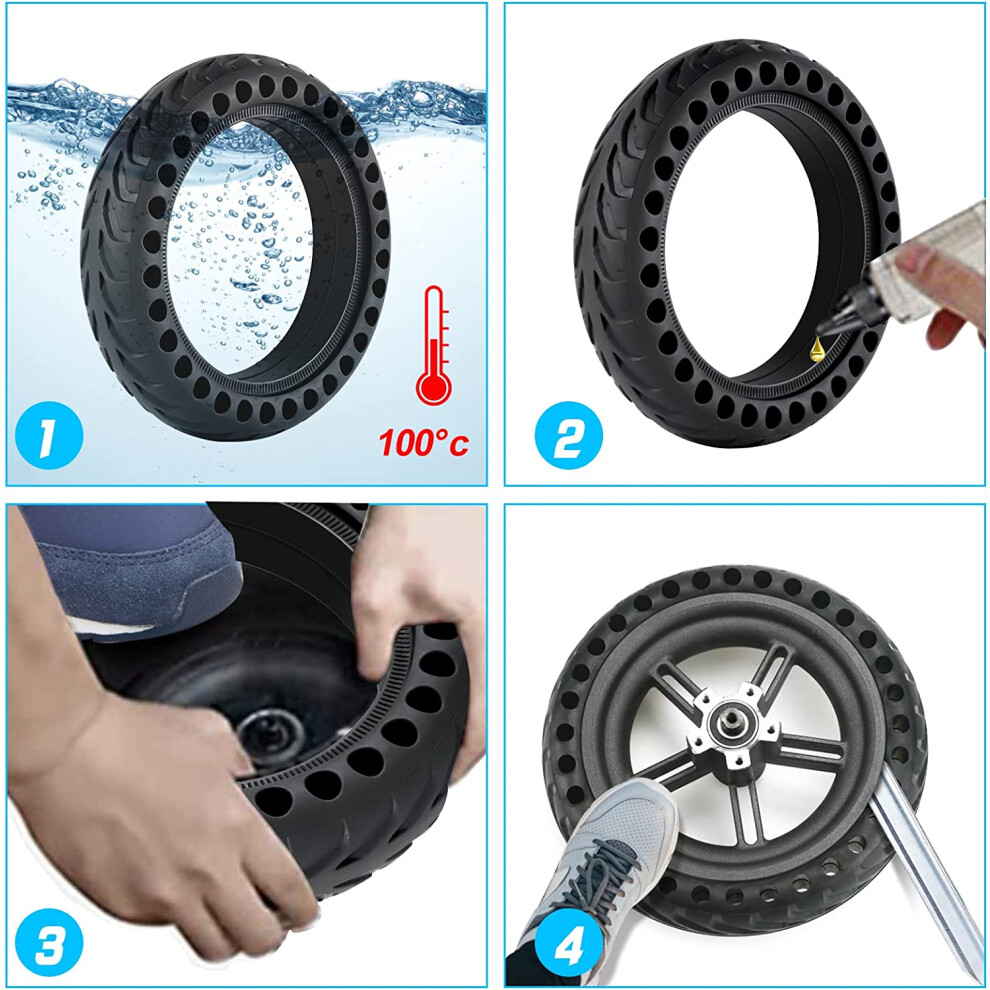 1

100°c

2

3

4