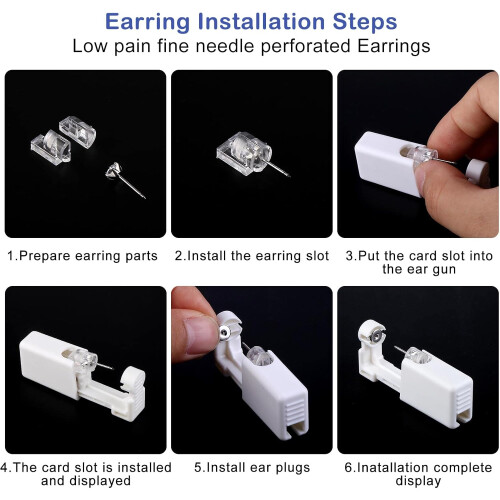 Earring Installation Steps
Low pain fine needle perforated Earrings

1.Prepare earring parts

2.Install the earring slot

3.Put the card slot into the ear gun

4.The card slot is installed and displayed

5.Install ear plugs

6.Inatallation complete display