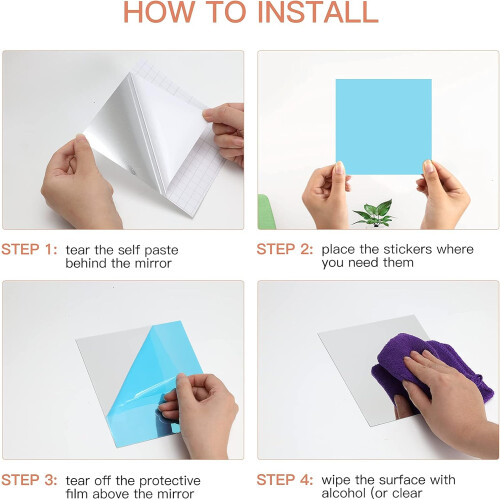 HOW TO INSTALL

STEP 1: tear the self paste behind the mirror

STEP 2: place the stickers where you need them

STEP 3: tear off the protective film above the mirror

STEP 4: wipe the surface with alcohol (or clear