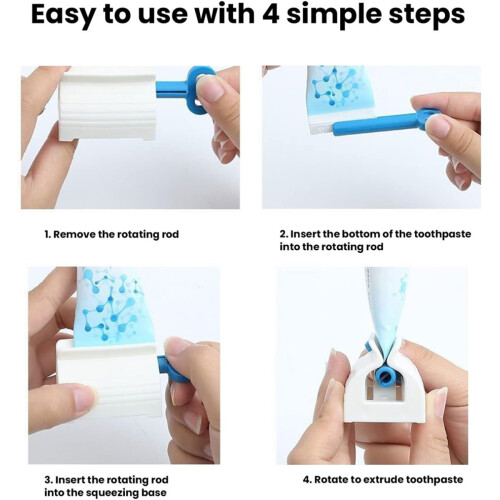 Easy to use with 4 simple steps

1. Remove the rotating rod

2. Insert the bottom of the toothpaste into the rotating rod

3. Insert the rotating rod into the squeezing base

4. Rotate to extrude toothpaste