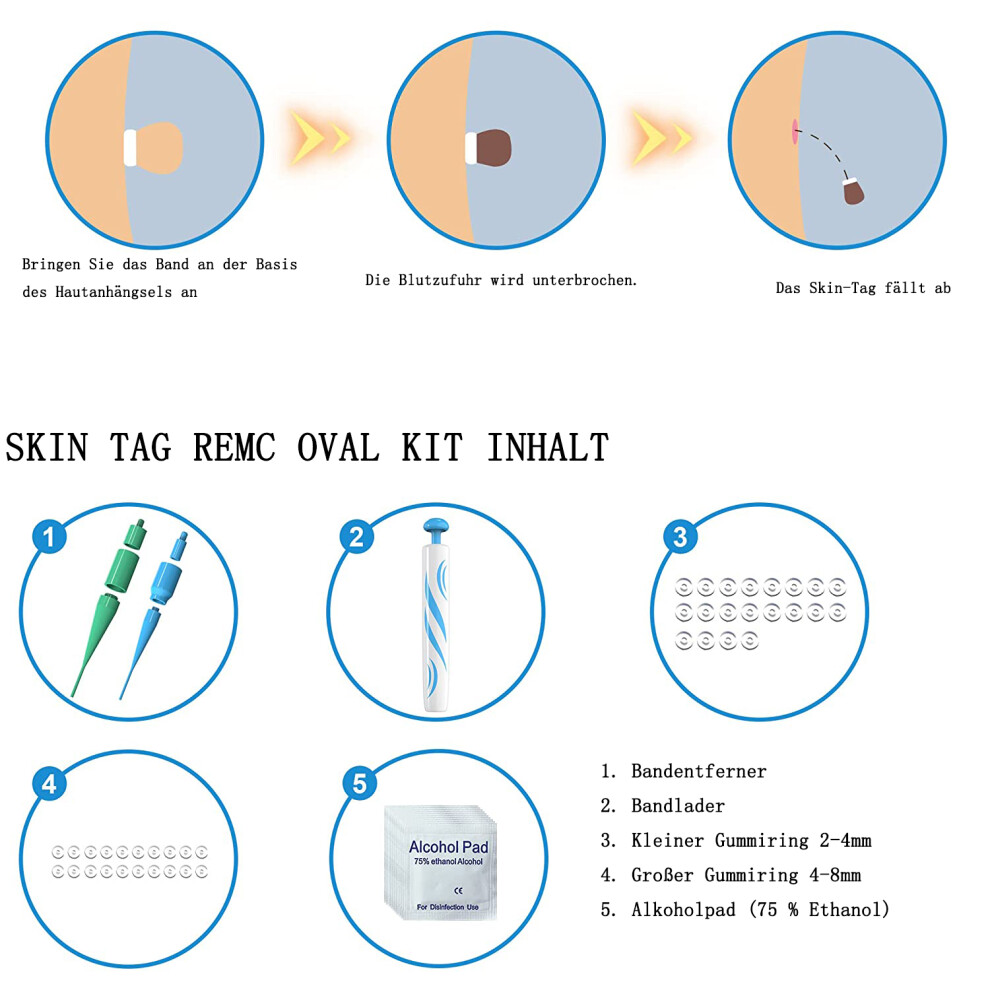 Bringen Sie das Band an der Basis des Hautanhängsels an

Die Blutzufuhr wird unterbrochen.

Das Skin-Tag fällt ab

SKIN TAG REMC OVAL KIT INHALT

1

2

3

4

5

Alcohol Pad
75% ethanol Alcohol
CE
For Disinfection Use

1. Bandentferner
2. Bandlader
3. Kleiner Gummiring 2-4mm
4. Großer Gummiring 4-8mm
5. Alkoholpad (75 % Ethanol)