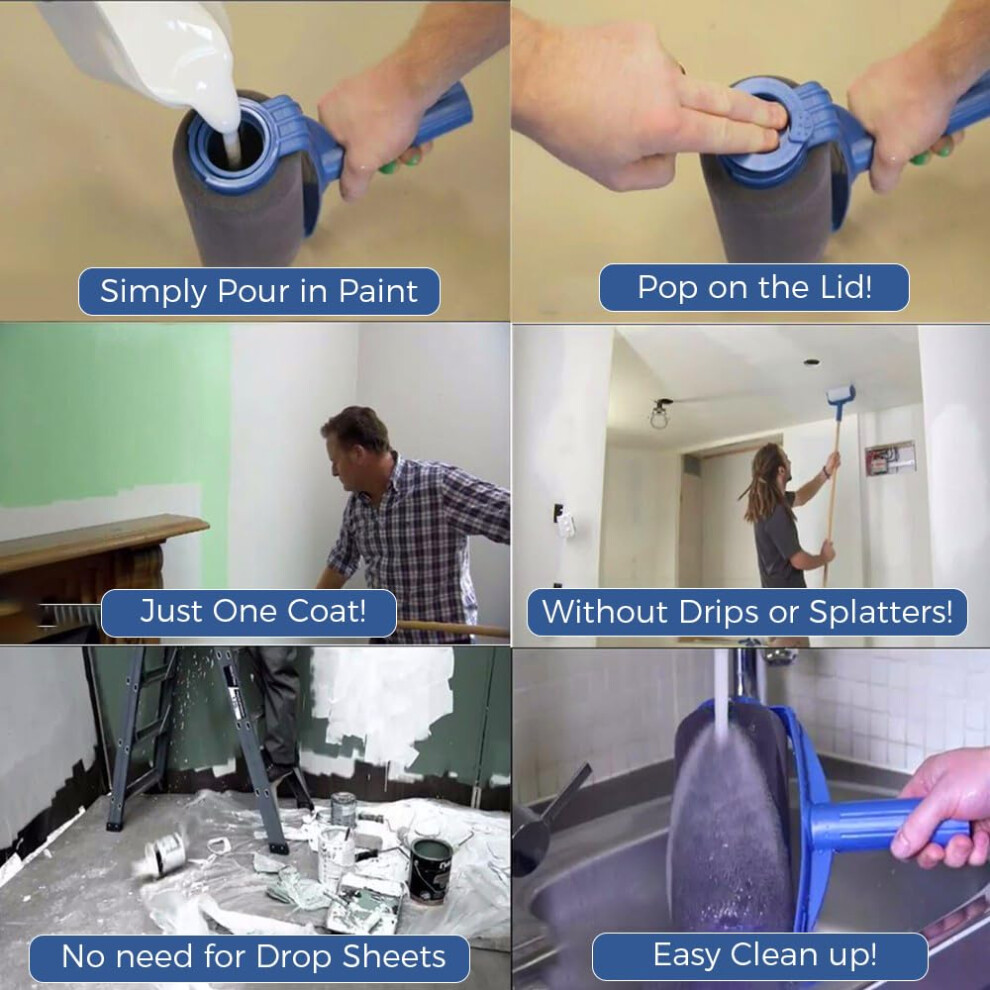 Simply Pour in Paint

Pop on the Lid!

Just One Coat!

Without Drips or Splatters!

No need for Drop Sheets

Easy Clean up!