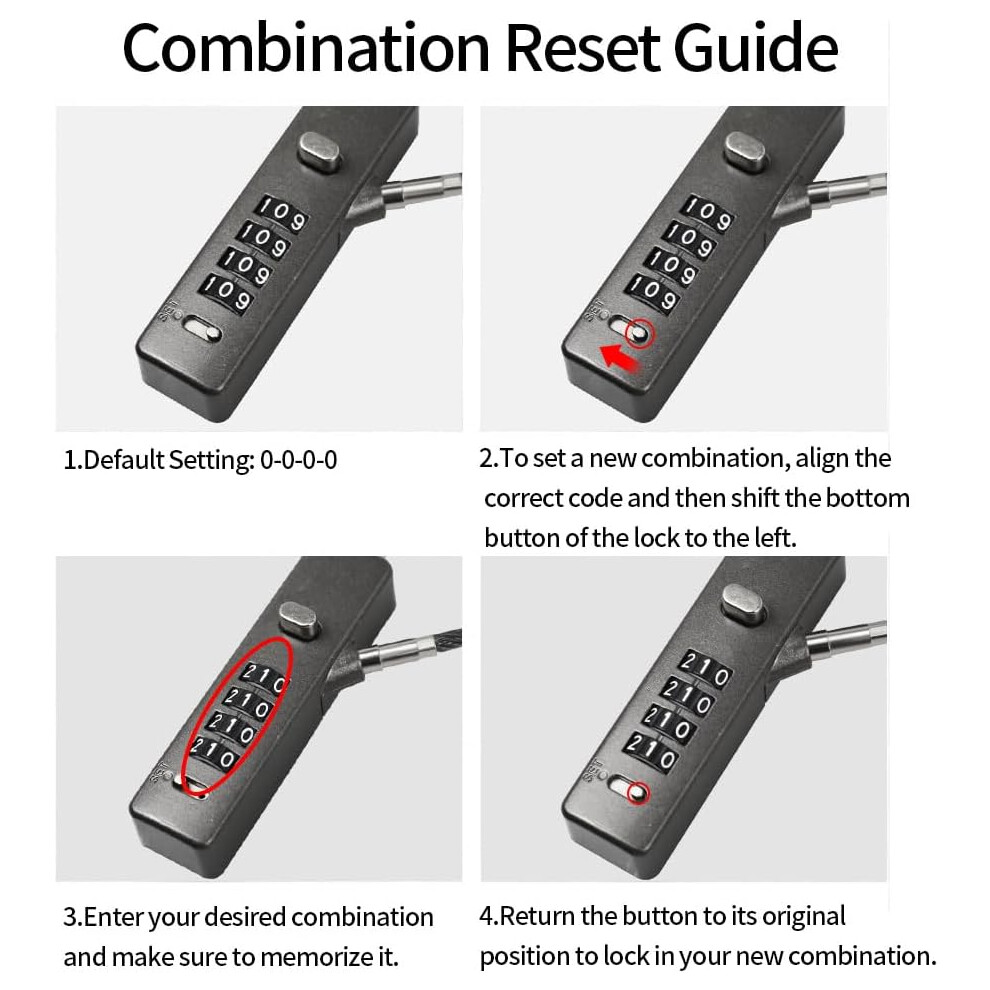 Combination Reset Guide

109
109
109
109
SET

1.Default Setting: 0-0-0-0

109
109
109
109
SET

2.To set a new combination, align the correct code and then shift the bottom button of the lock to the left.

210
210
210
210
SET

3.Enter your desired combination and make sure to memorize it.

210
210
210
210
SET

4.Return the button to its original position to lock in your new combination.