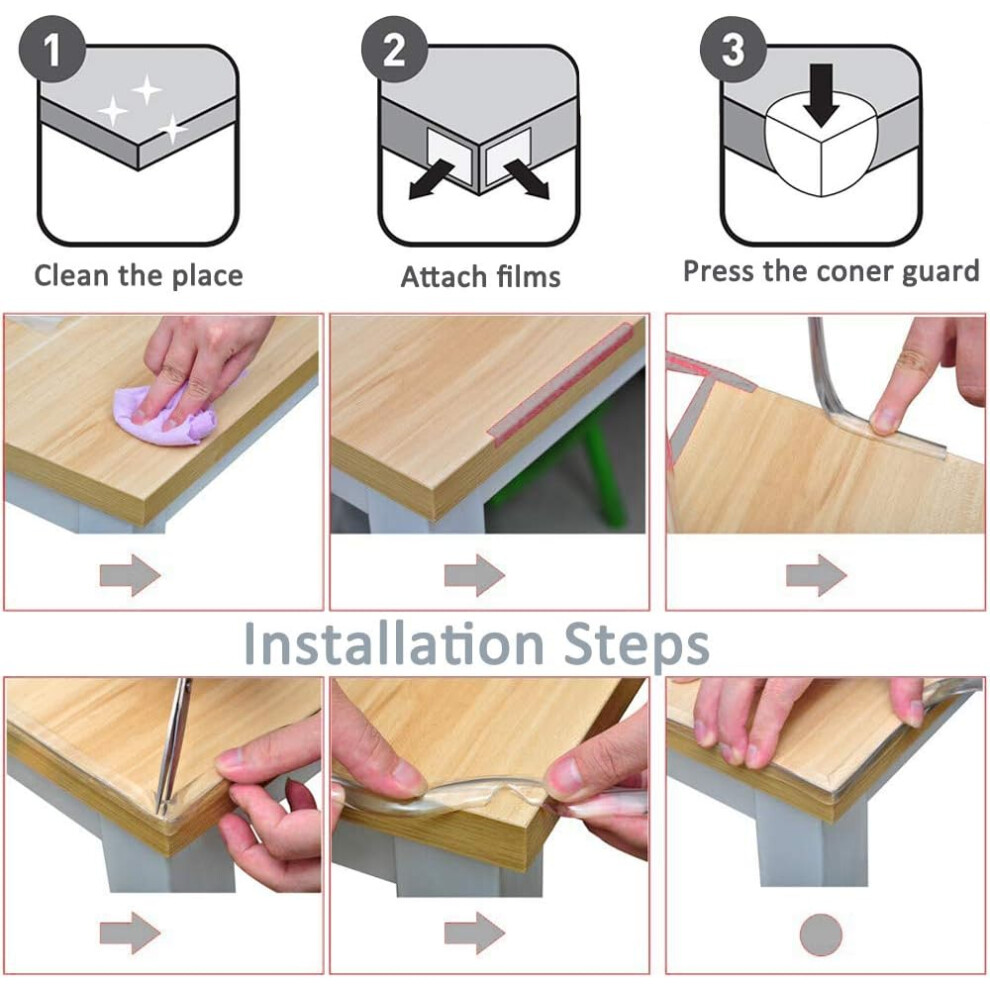 1
Clean the place

2
Attach films

3
Press the coner guard

Installation Steps