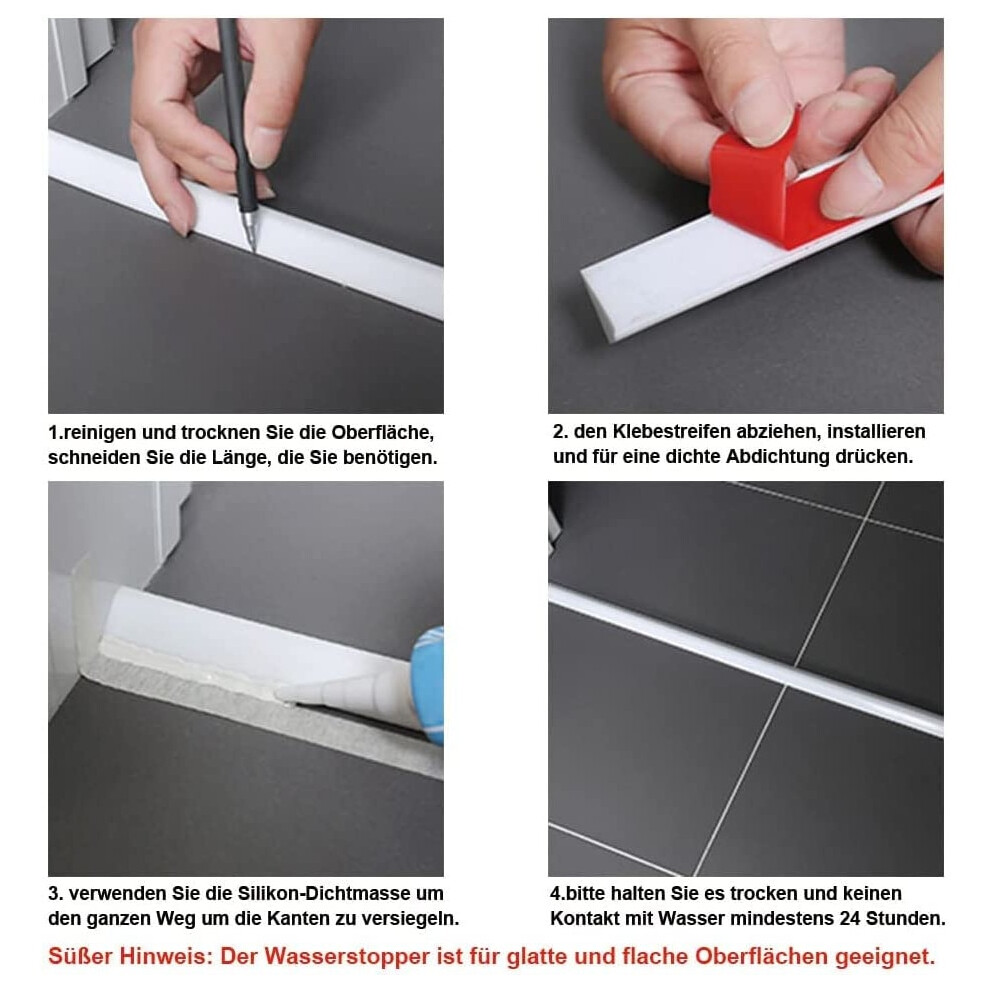 1.reinigen und trocknen Sie die Oberfläche, schneiden Sie die Länge, die Sie benötigen.

2. den Klebestreifen abziehen, installieren und für eine dichte Abdichtung drücken.

3. verwenden Sie die Silikon-Dichtmasse um den ganzen Weg um die Kanten zu versiegeln.

4.bitte halten Sie es trocken und keinen Kontakt mit Wasser mindestens 24 Stunden.

Süßer Hinweis: Der Wasserstopper ist für glatte und flache Oberflächen geeignet.