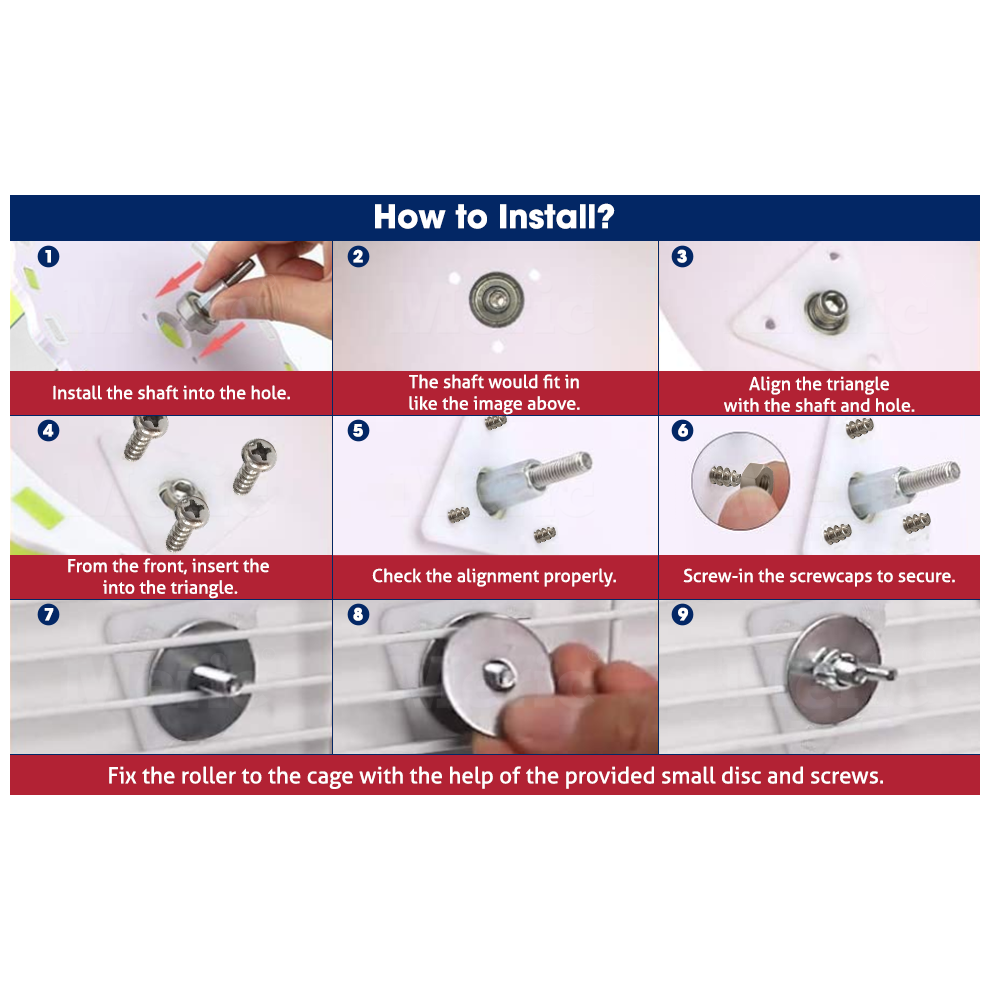 How to Install?

1

Install the shaft into the hole.

2

The shaft would fit in like the image above.

3

Align the triangle with the shaft and hole.

4

From the front, insert the into the triangle.

5

Check the alignment properly.

6

Screw-in the screwcaps to secure.

7

8

9

Fix the roller to the cage with the help of the provided small disc and screws.