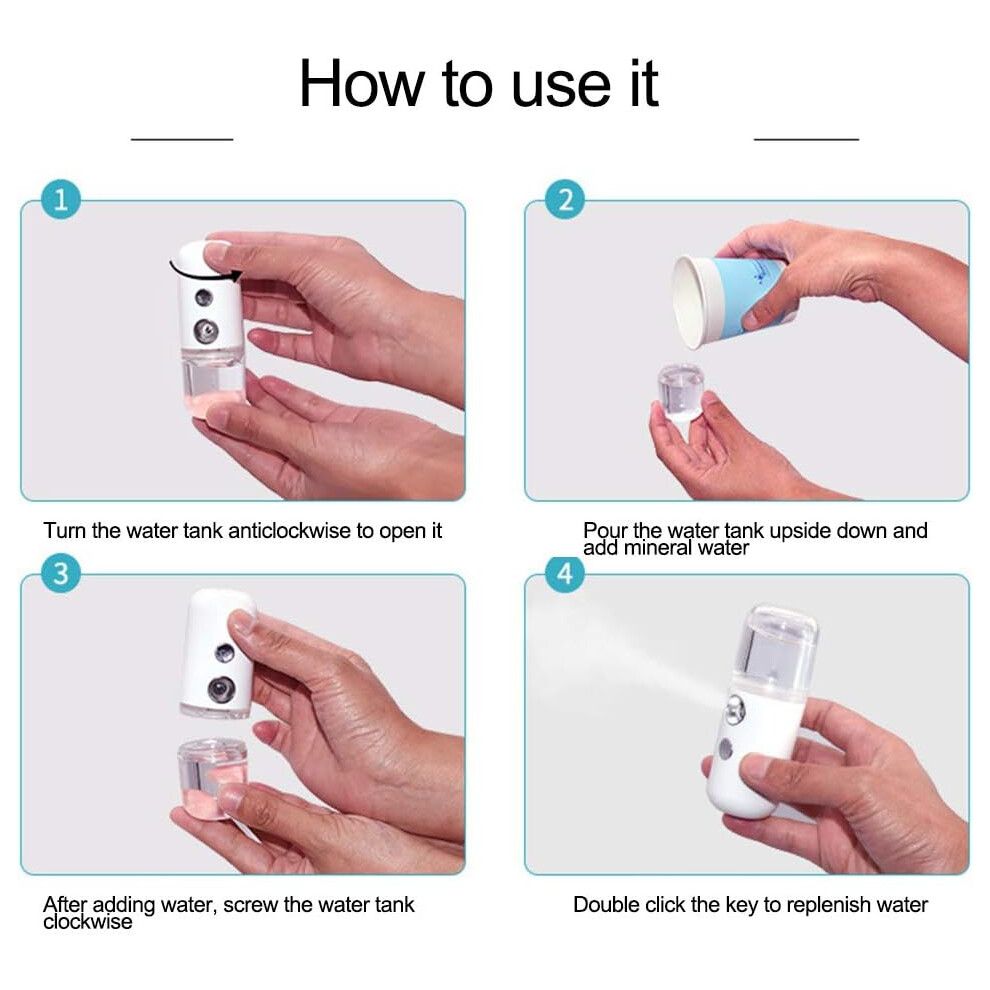 How to use it

1

Turn the water tank anticlockwise to open it

2

Pour the water tank upside down and add mineral water

3

After adding water, screw the water tank clockwise

4

Double click the key to replenish water