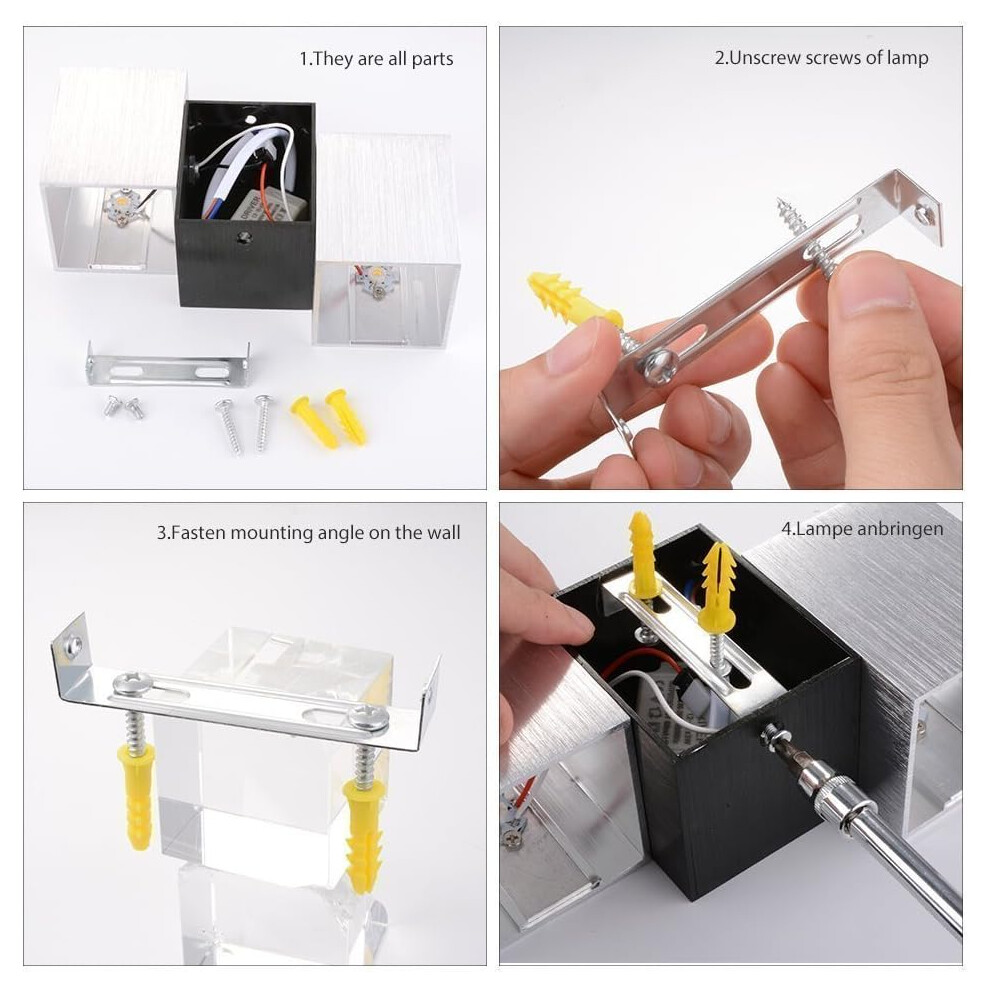 1.They are all parts

2.Unscrew screws of lamp

3.Fasten mounting angle on the wall

4.Lampe anbringen