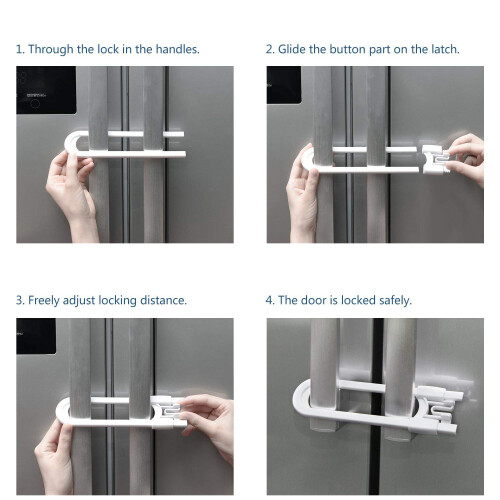 1. Through the lock in the handles.

2. Glide the button part on the latch.

3. Freely adjust locking distance.

4. The door is locked safely.