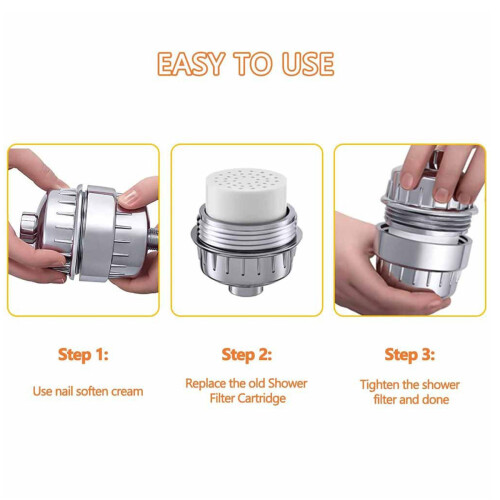 EASY TO USE

Step 1:

Use nail soften cream

Step 2:

Replace the old Shower Filter Cartridge

Step 3:

Tighten the shower filter and done