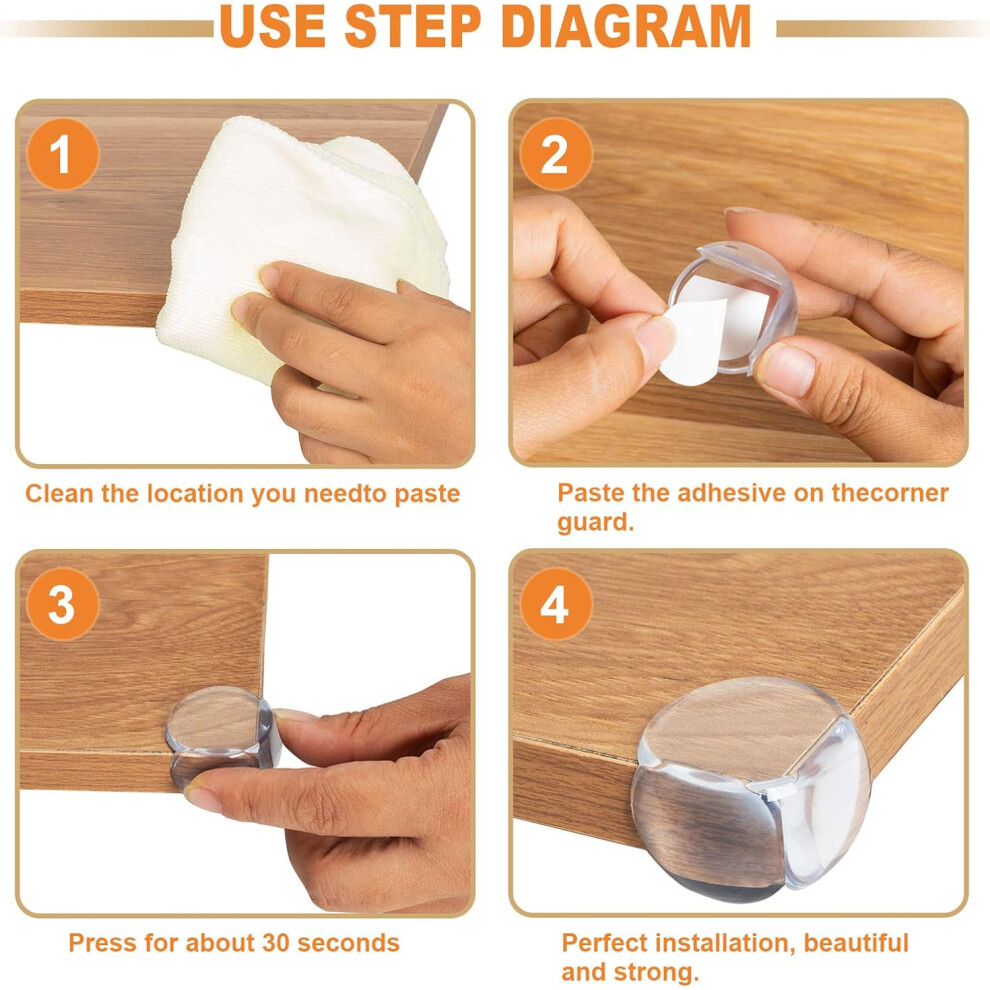 USE STEP DIAGRAM

1

Clean the location you needto paste

2

Paste the adhesive on thecorner guard.

3

Press for about 30 seconds

4

Perfect installation, beautiful and strong.