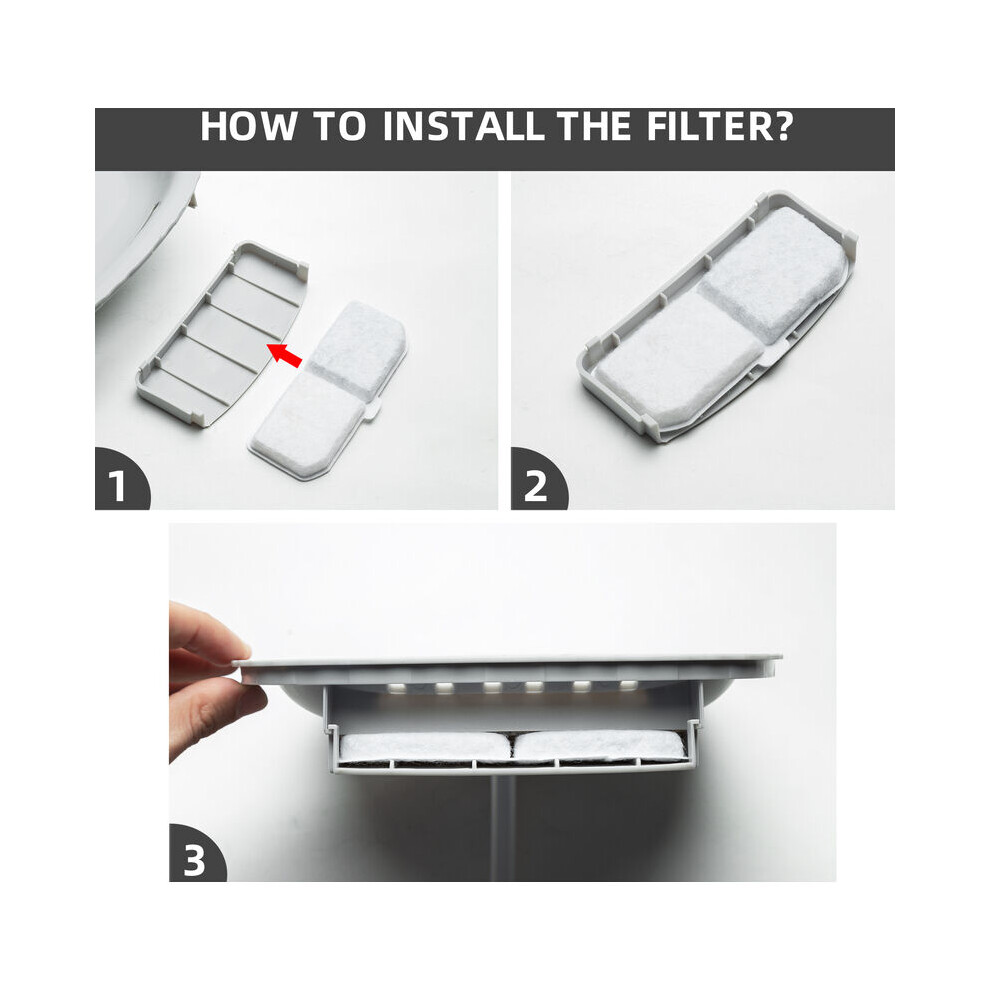 HOW TO INSTALL THE FILTER?

1

2

3