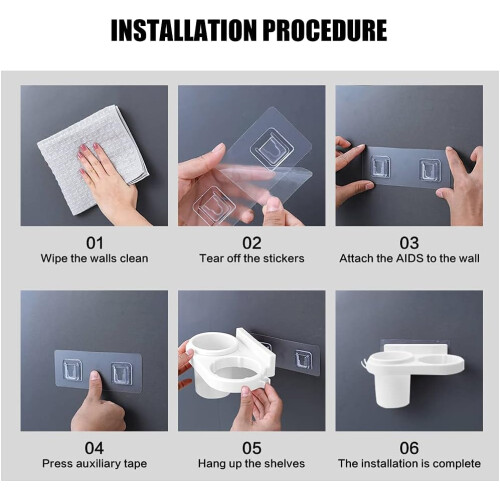 INSTALLATION PROCEDURE

01
Wipe the walls clean

02
Tear off the stickers

03
Attach the AIDS to the wall

04
Press auxiliary tape

05
Hang up the shelves

06
The installation is complete