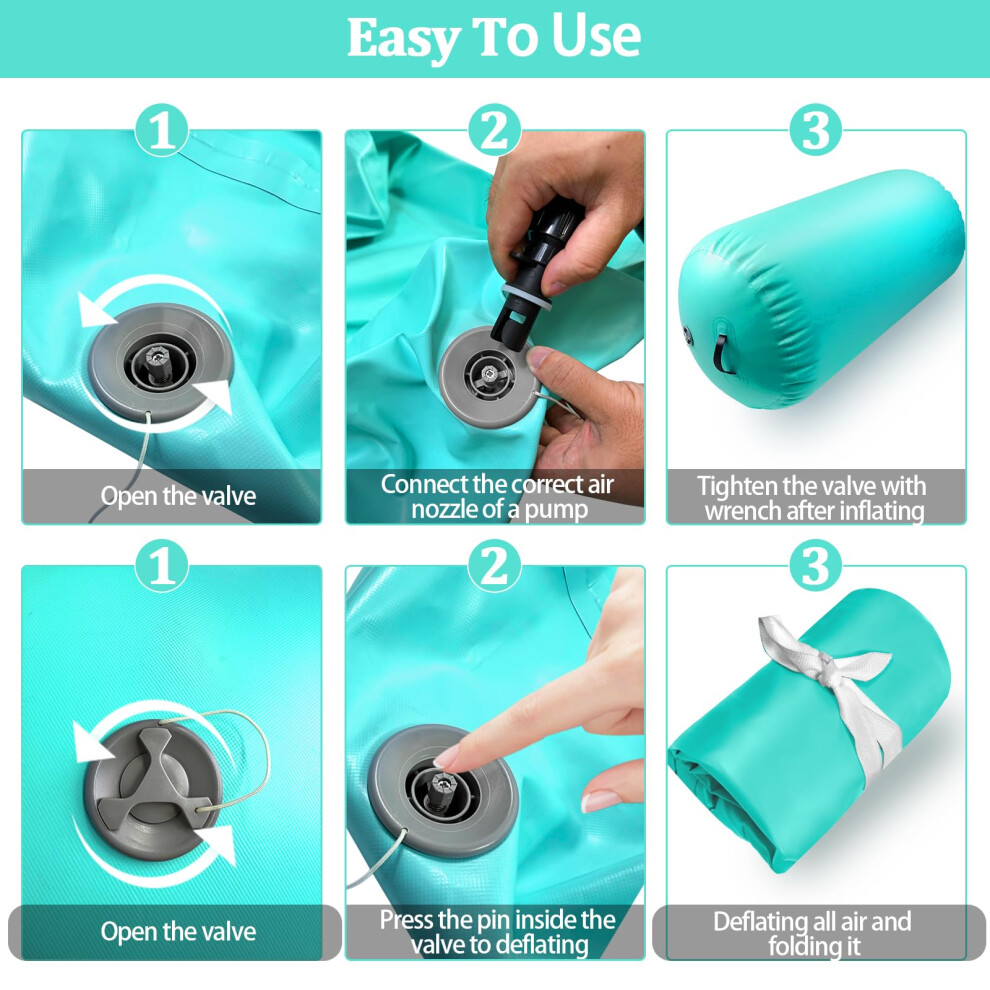 Easy To Use

1
Open the valve

2
Connect the correct air nozzle of a pump

3
Tighten the valve with wrench after inflating

1
Open the valve

2
Press the pin inside the valve to deflating

3
Deflating all air and folding it