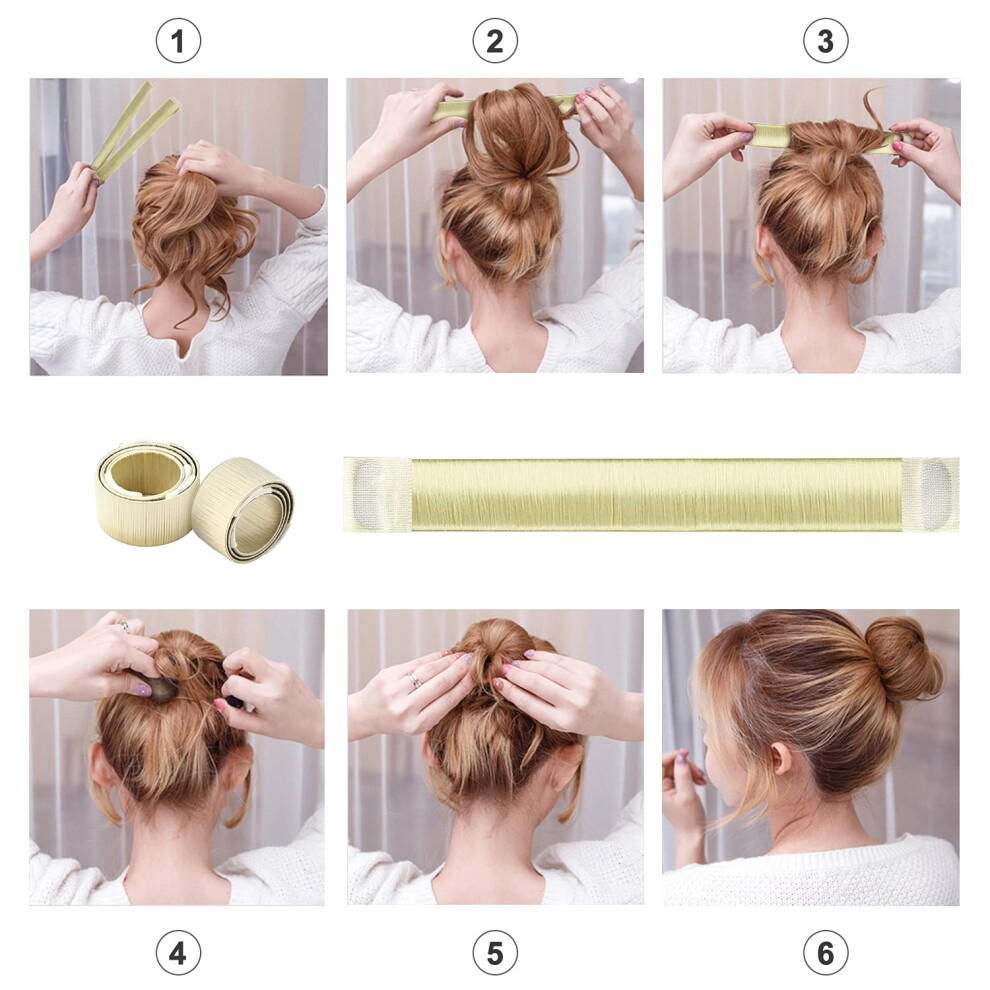 1

2

3

4

5

6