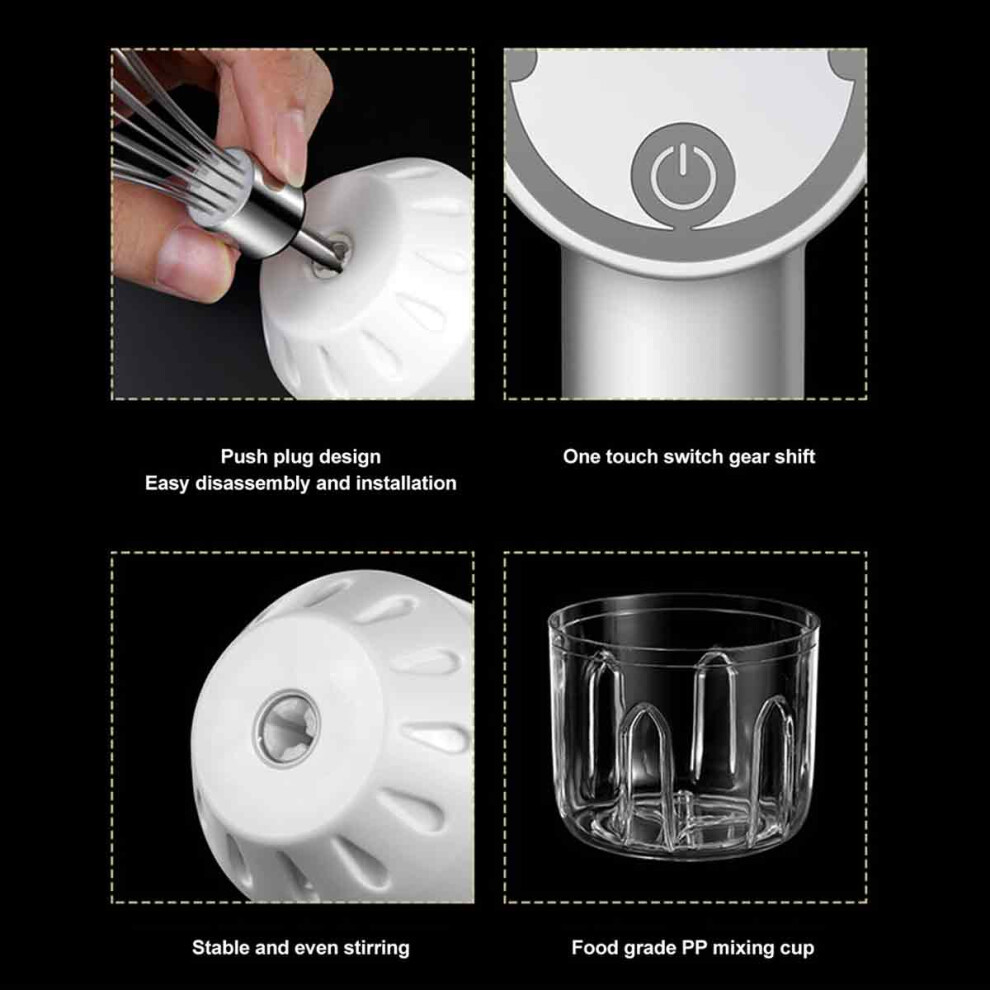 Push plug design
Easy disassembly and installation

One touch switch gear shift

Stable and even stirring

Food grade PP mixing cup