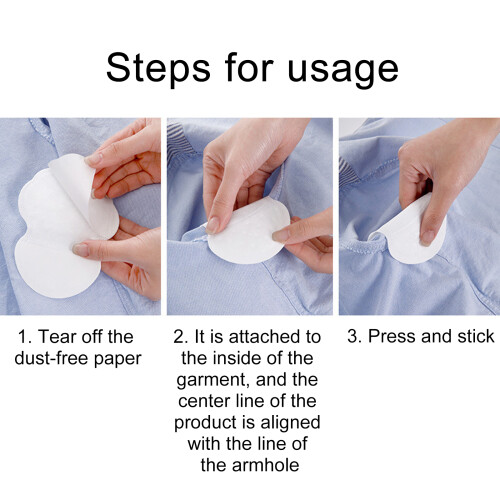 Steps for usage

1. Tear off the dust-free paper

2. It is attached to the inside of the garment, and the center line of the product is aligned with the line of the armhole

3. Press and stick