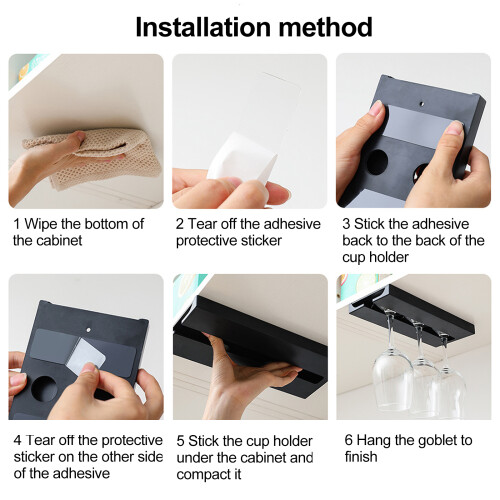 Installation method

1 Wipe the bottom of the cabinet

2 Tear off the adhesive protective sticker

3 Stick the adhesive back to the back of the cup holder

4 Tear off the protective sticker on the other side of the adhesive

5 Stick the cup holder under the cabinet and compact it

6 Hang the goblet to finish