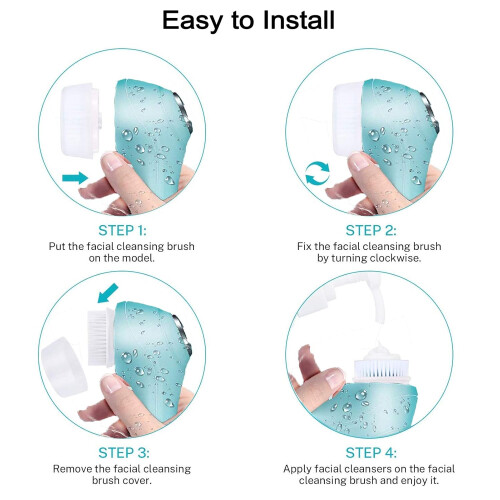 Easy to Install

STEP 1:
Put the facial cleansing brush on the model.

STEP 2:
Fix the facial cleansing brush by turning clockwise.

STEP 3:
Remove the facial cleansing brush cover.

STEP 4:
Apply facial cleansers on the facial cleansing brush and enjoy it.