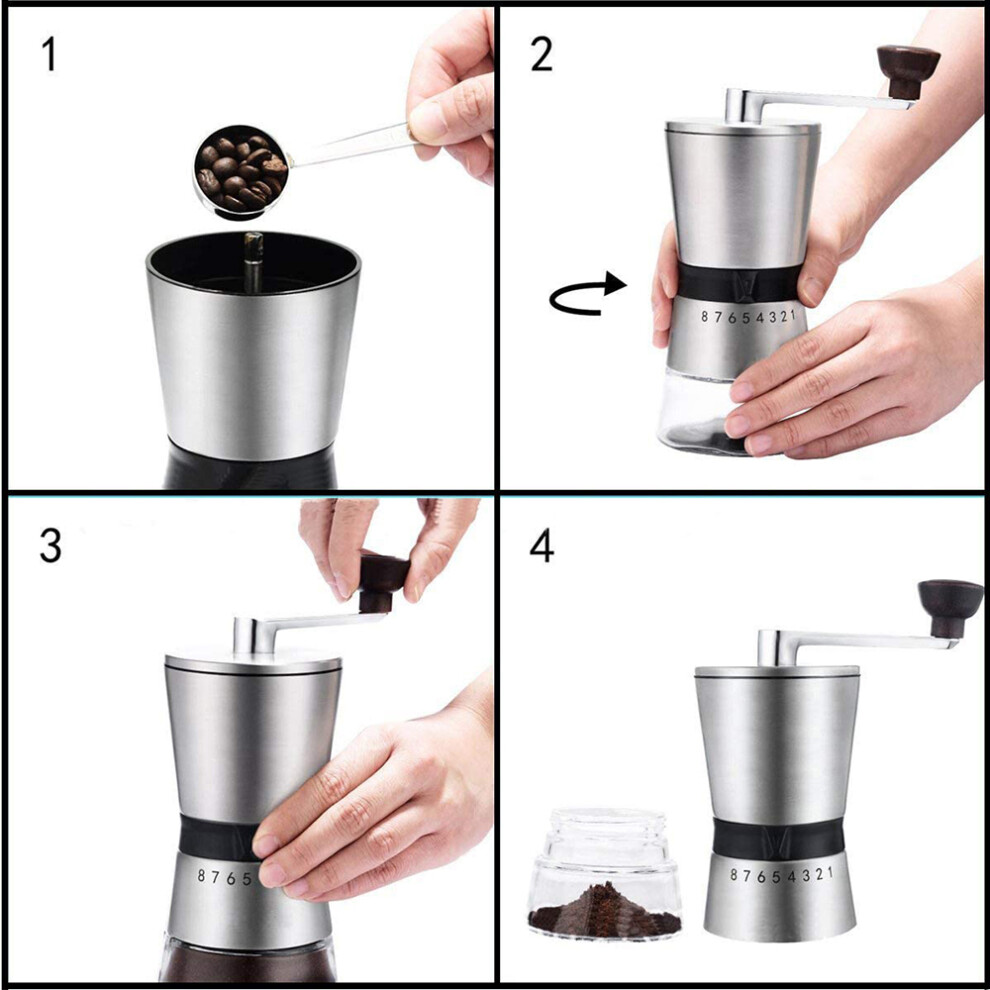 1

2

8 7 6 5 4 3 2 1

3

8 7 6 5

4

8 7 6 5 4 3 2 1