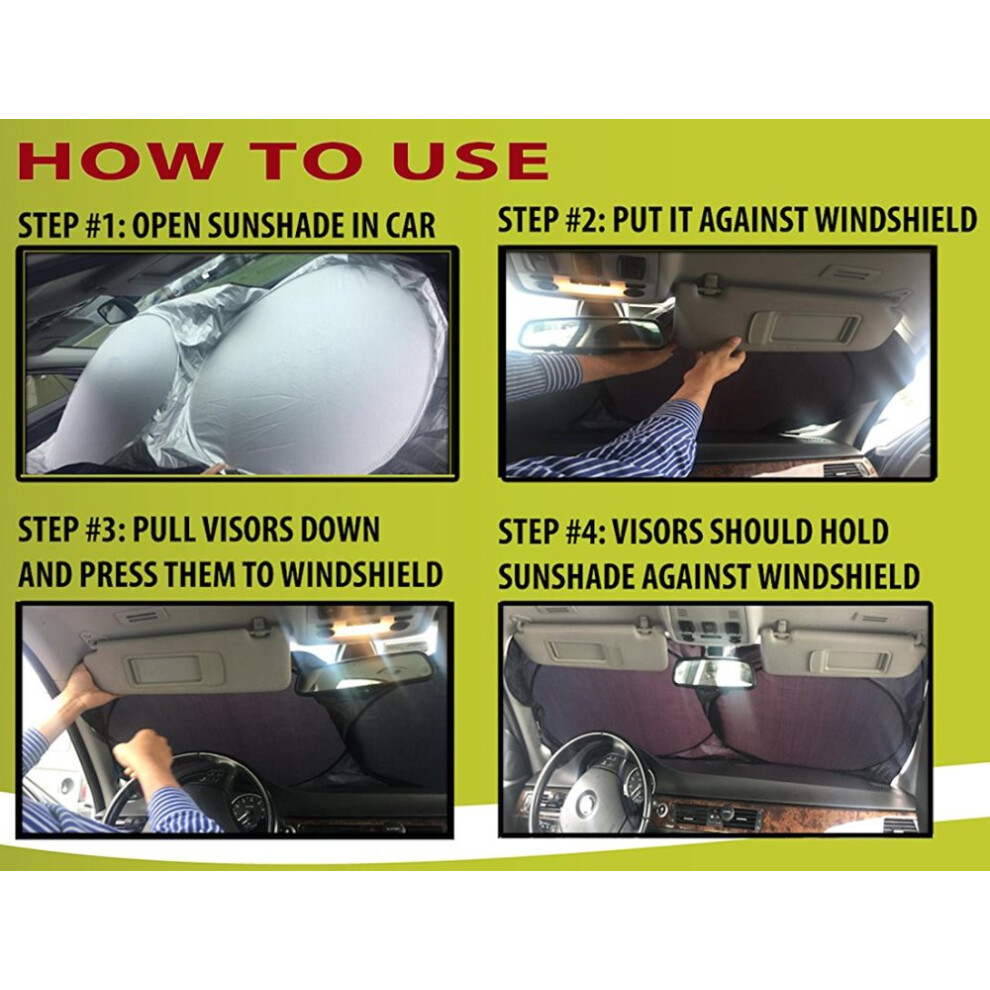 HOW TO USE

STEP #1: OPEN SUNSHADE IN CAR

STEP #2: PUT IT AGAINST WINDSHIELD

STEP #3: PULL VISORS DOWN AND PRESS THEM TO WINDSHIELD

STEP #4: VISORS SHOULD HOLD SUNSHADE AGAINST WINDSHIELD