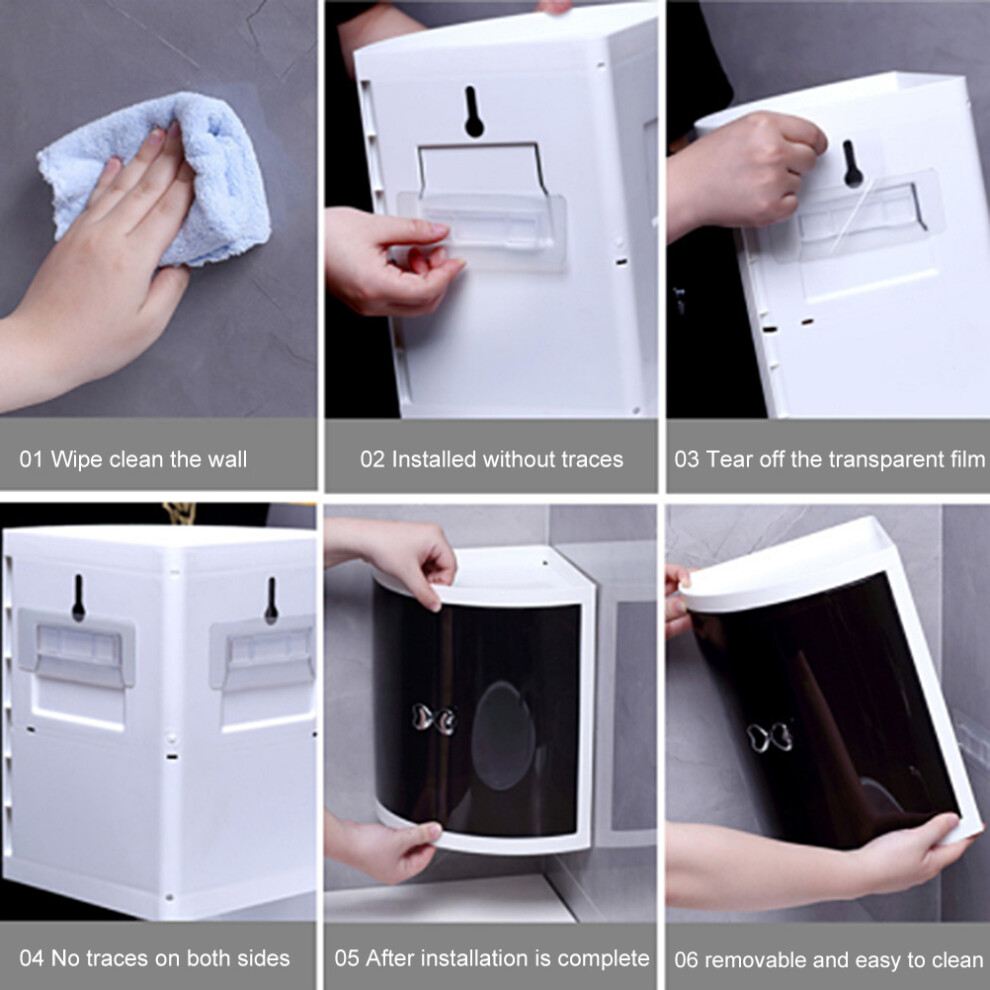 01 Wipe clean the wall

02 Installed without traces

03 Tear off the transparent film

04 No traces on both sides

05 After installation is complete

06 removable and easy to clean