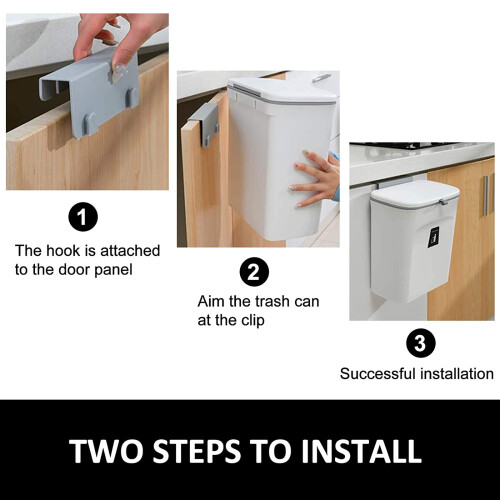 1

The hook is attached to the door panel

2

Aim the trash can at the clip

3

Successful installation

TWO STEPS TO INSTALL