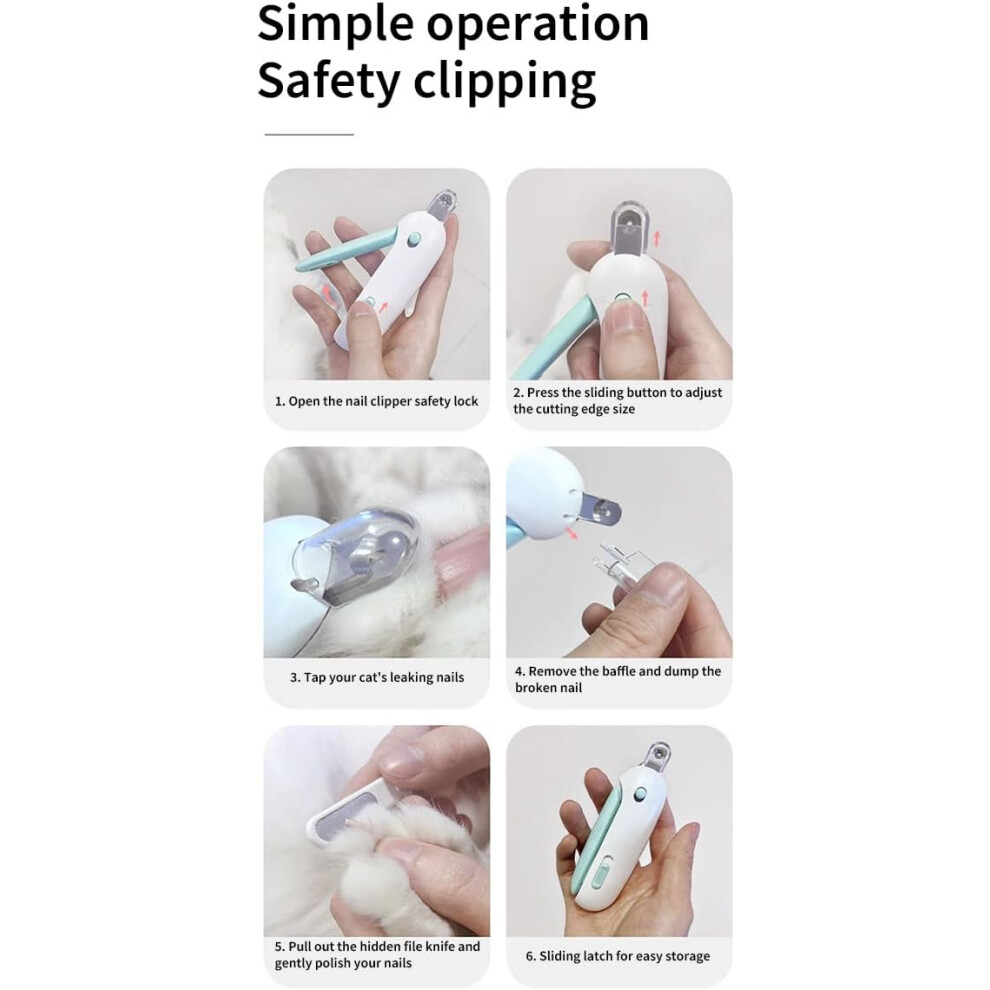 Simple operation
Safety clipping

1. Open the nail clipper safety lock

2. Press the sliding button to adjust the cutting edge size

3. Tap your cat's leaking nails

4. Remove the baffle and dump the broken nail

5. Pull out the hidden file knife and gently polish your nails

6. Sliding latch for easy storage