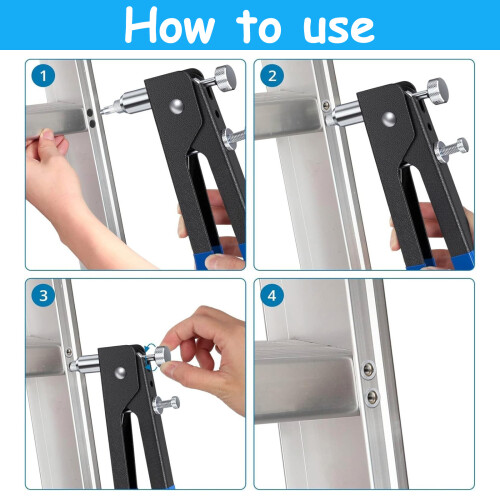 How to use

1

2

3

4