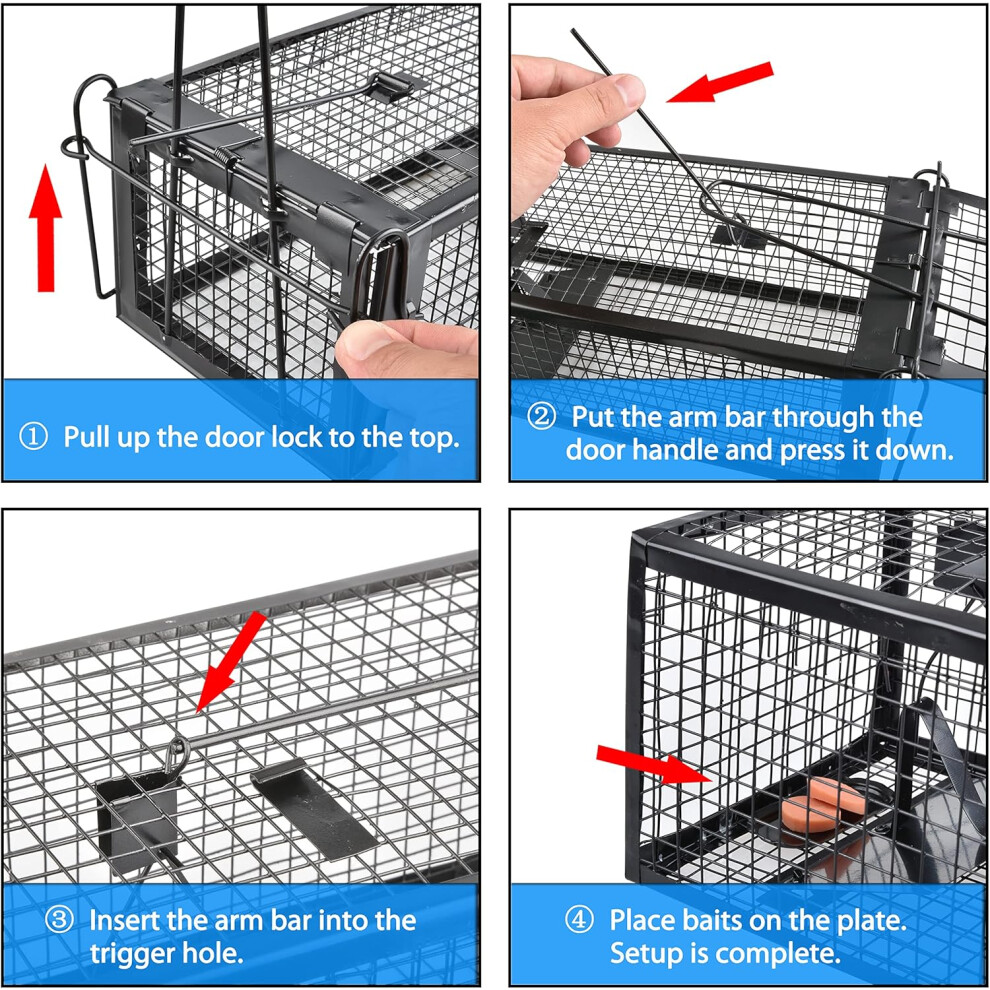 ① Pull up the door lock to the top.

② Put the arm bar through the door handle and press it down.

③ Insert the arm bar into the trigger hole.

④ Place baits on the plate. Setup is complete.