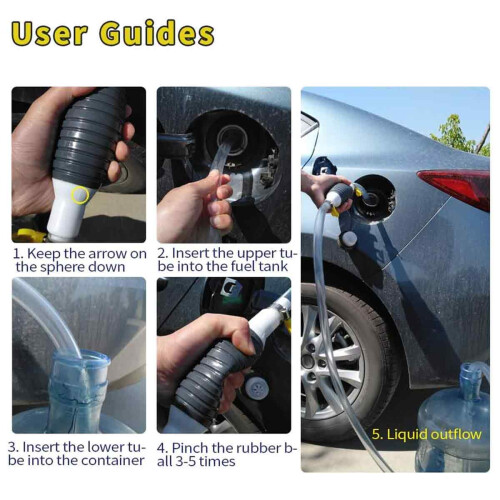 User Guides

1. Keep the arrow on the sphere down

2. Insert the upper tube into the fuel tank

3. Insert the lower tube into the container

4. Pinch the rubber ball 3-5 times

5. Liquid outflow