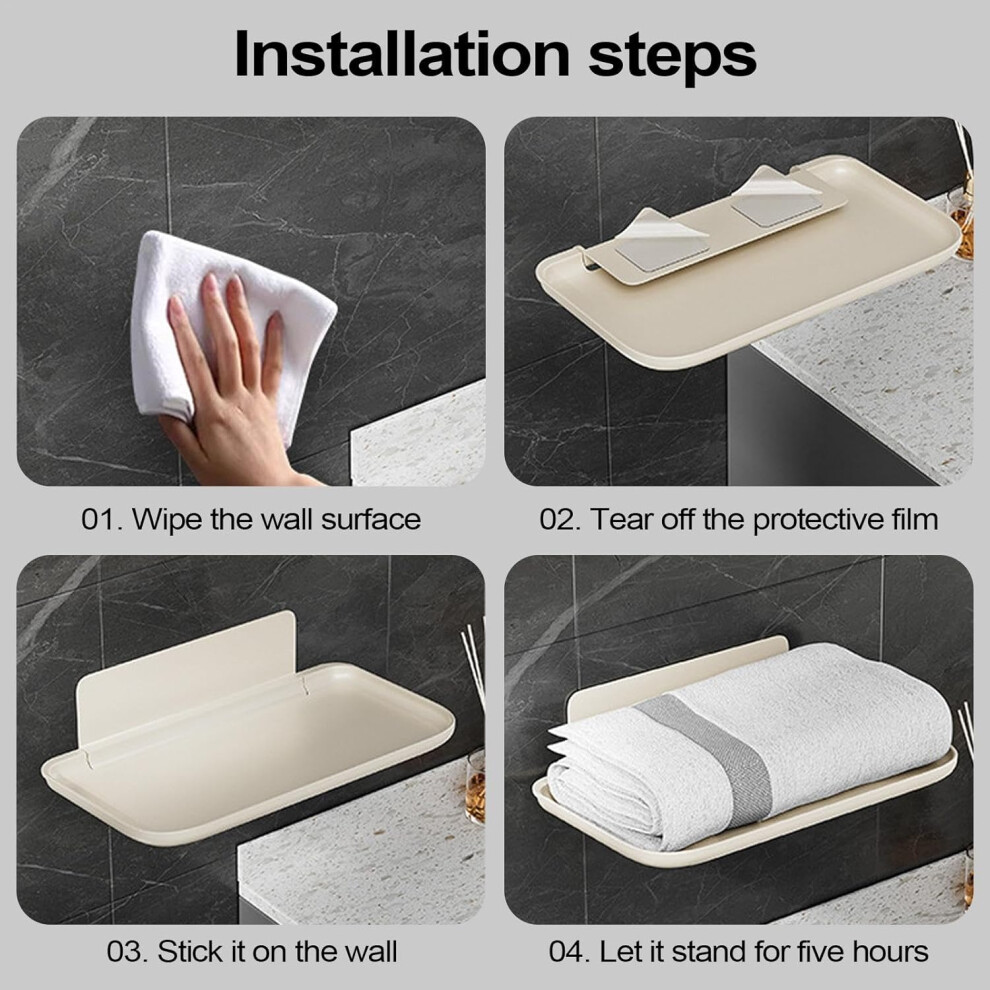 Installation steps

01. Wipe the wall surface

02. Tear off the protective film

03. Stick it on the wall

04. Let it stand for five hours