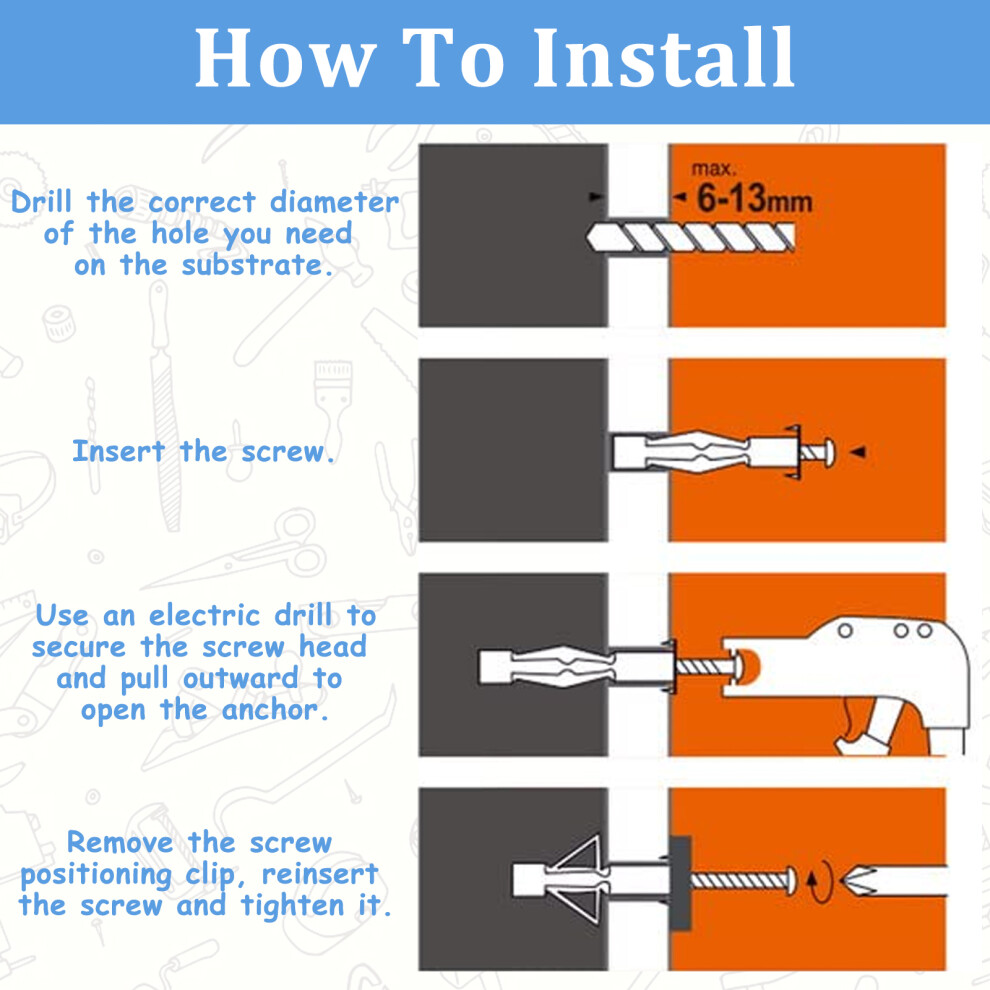 How To Install

Drill the correct diameter of the hole you need on the substrate.

max.
6-13mm

Insert the screw.

Use an electric drill to secure the screw head and pull outward to open the anchor.

Remove the screw positioning clip, reinsert the screw and tighten it.