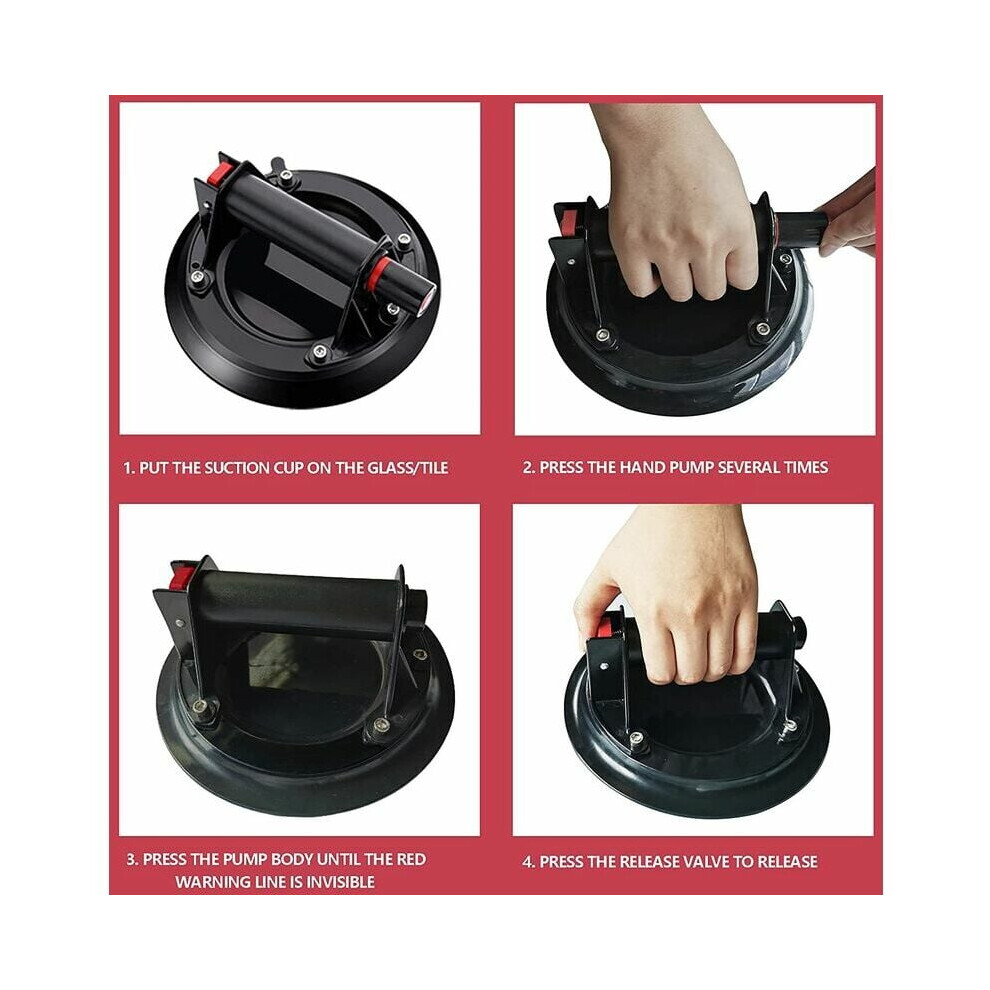 1. PUT THE SUCTION CUP ON THE GLASS/TILE

2. PRESS THE HAND PUMP SEVERAL TIMES

3. PRESS THE PUMP BODY UNTIL THE RED WARNING LINE IS INVISIBLE

4. PRESS THE RELEASE VALVE TO RELEASE