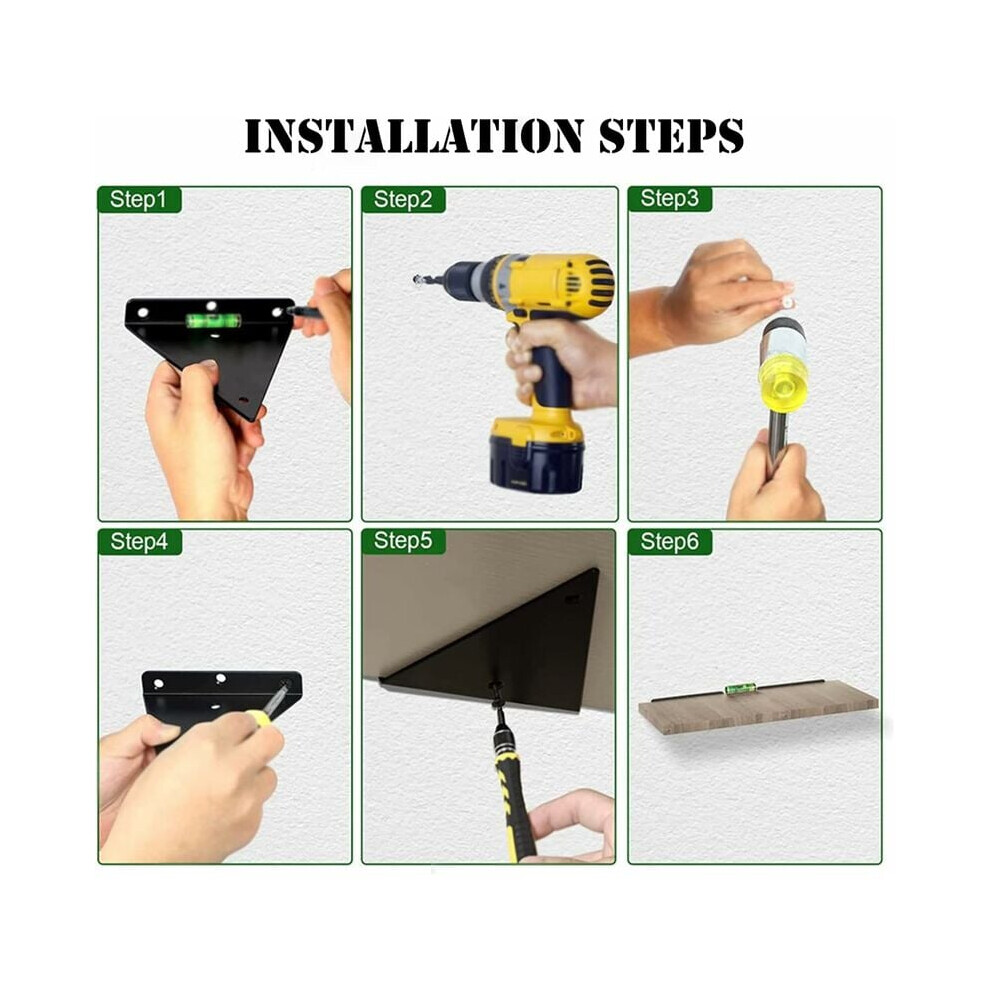 INSTALLATION STEPS

Step1

Step2

Step3

Step4

Step5

Step6