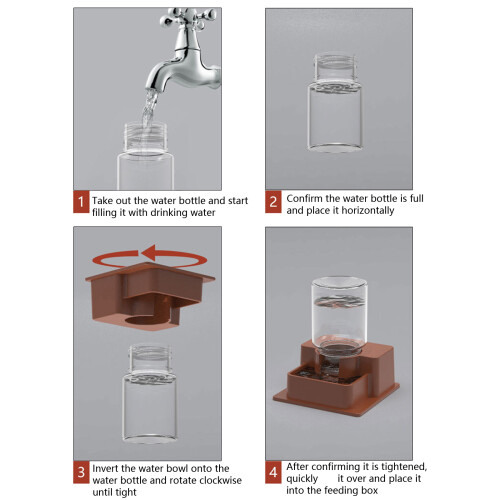 1 Take out the water bottle and start filling it with drinking water

2 Confirm the water bottle is full and place it horizontally

3 Invert the water bowl onto the water bottle and rotate clockwise until tight

4 After confirming it is tightened, quickly it over and place it into the feeding box