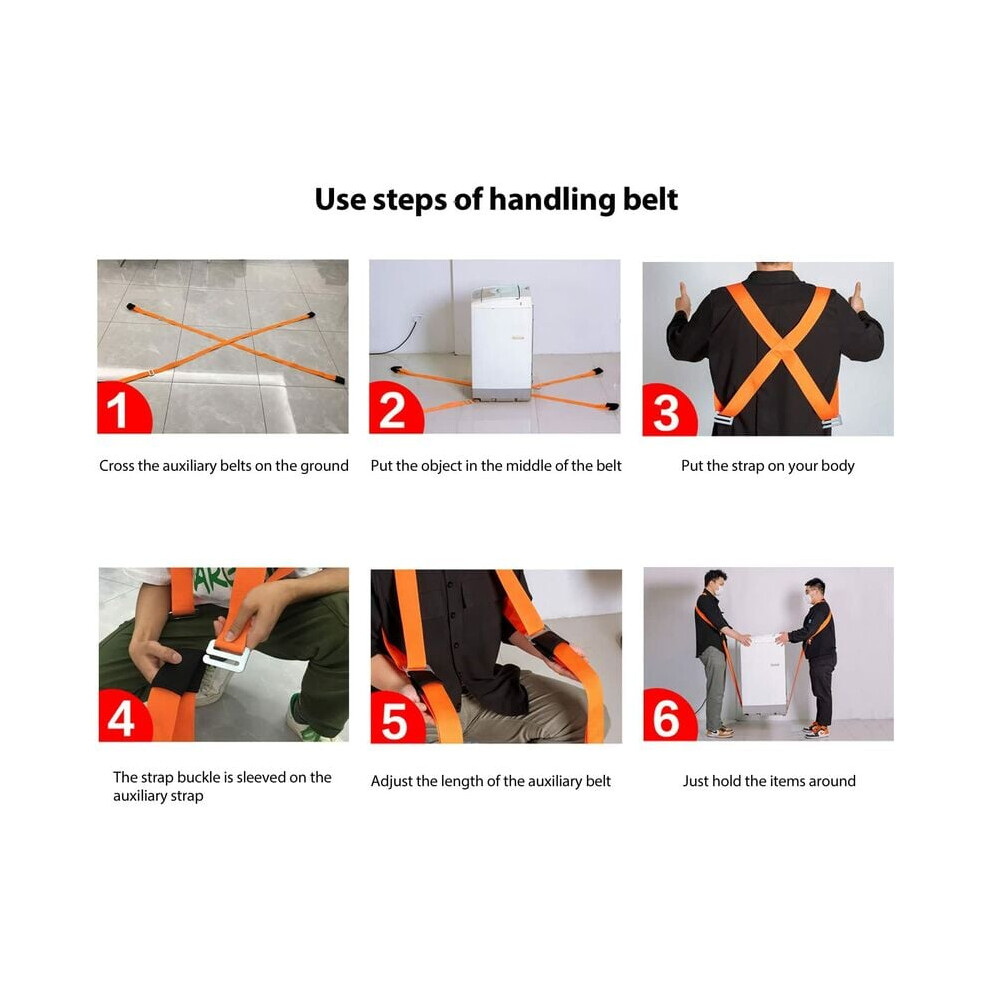 Use steps of handling belt

1

Cross the auxiliary belts on the ground

2

Put the object in the middle of the belt

3

Put the strap on your body

4

The strap buckle is sleeved on the auxiliary strap

5

Adjust the length of the auxiliary belt

6

Just hold the items around