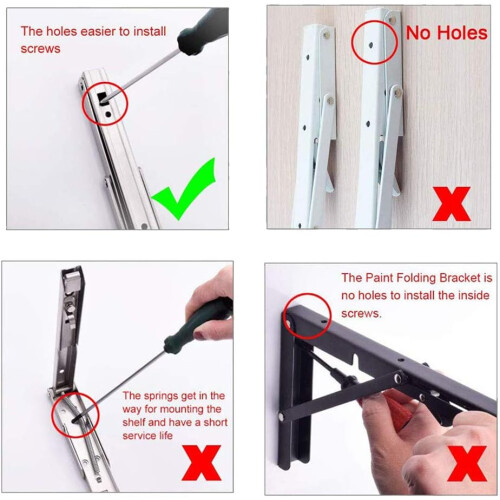 The holes easier to install screws

No Holes

X

The springs get in the way for mounting the shelf and have a short service life

X

The Paint Folding Bracket is no holes to install the inside screws.

X