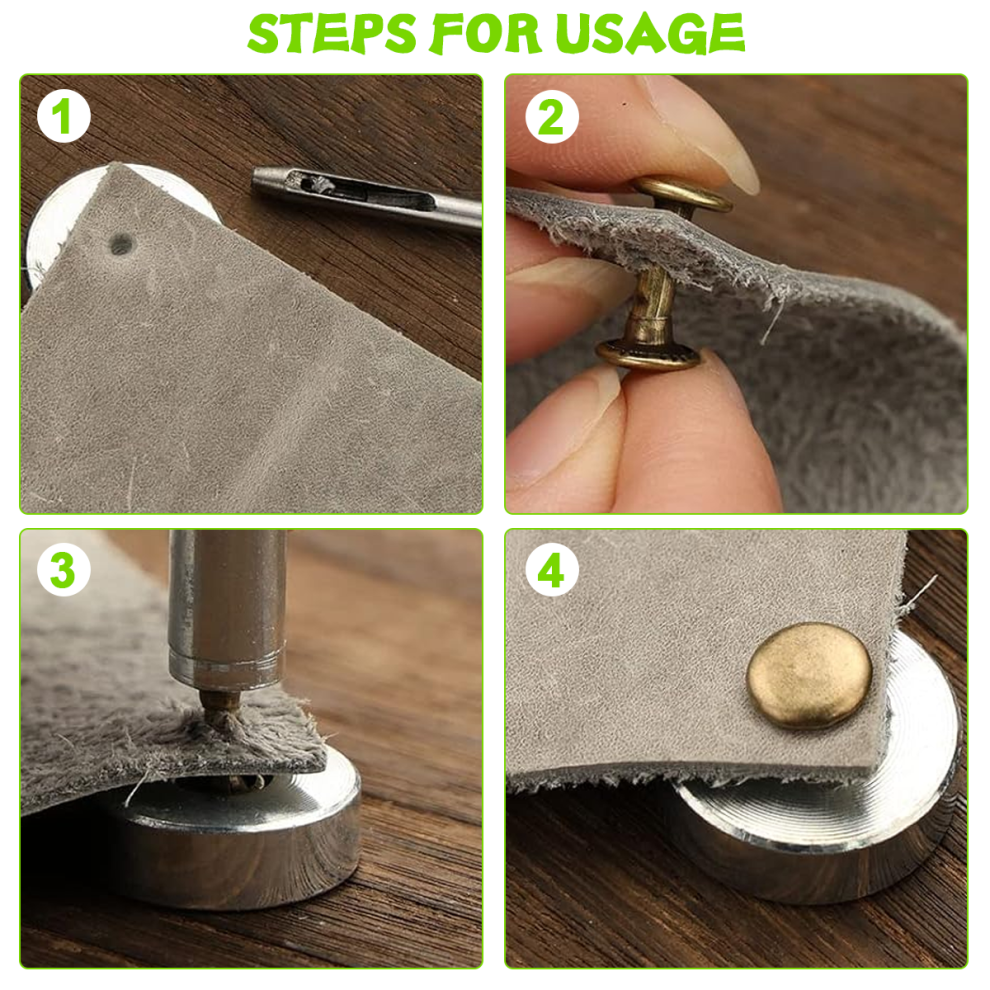 STEPS FOR USAGE

1

2

3

4