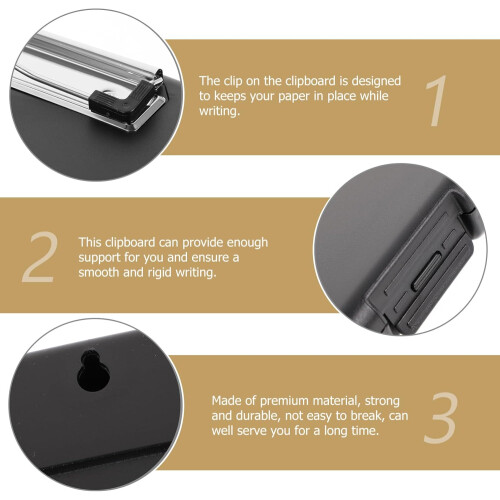 The clip on the clipboard is designed to keeps your paper in place while writing.

1

2

This clipboard can provide enough support for you and ensure a smooth and rigid writing.

Made of premium material, strong and durable, not easy to break, can well serve you for a long time.

3