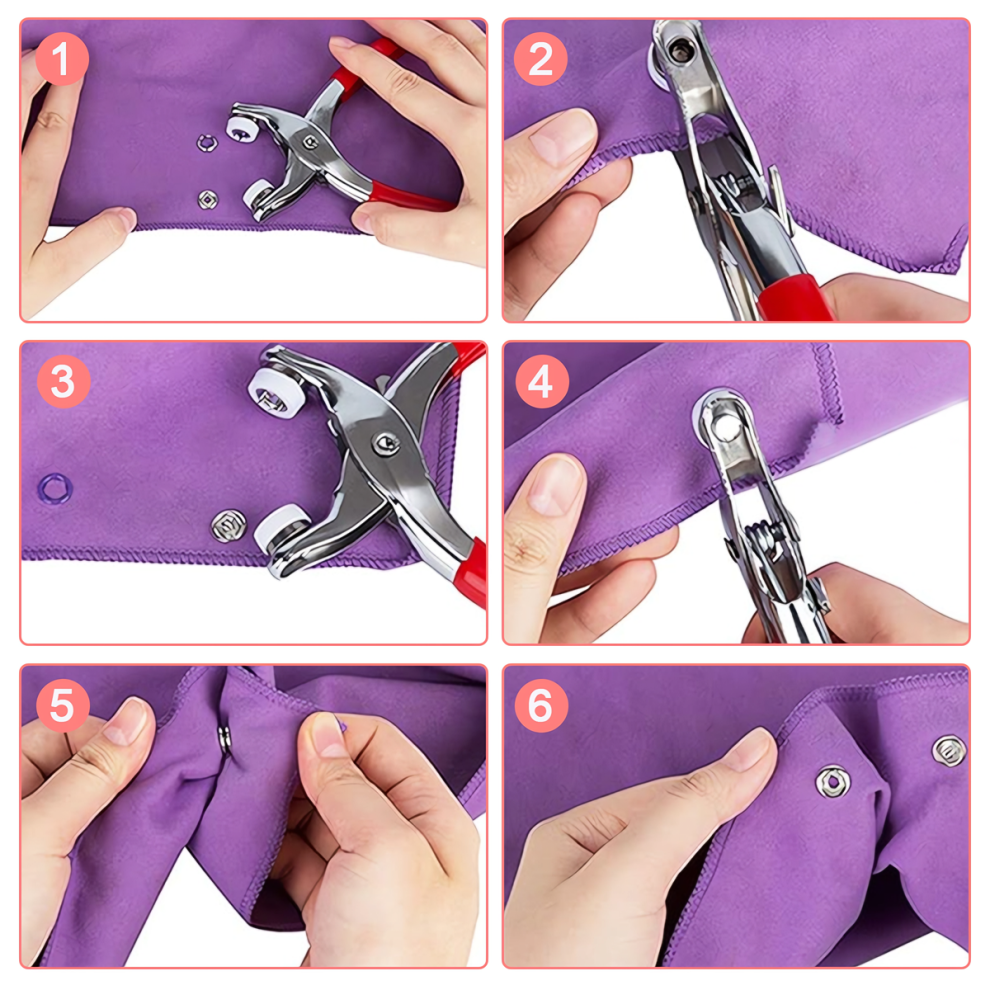 1

2

3

4

5

6