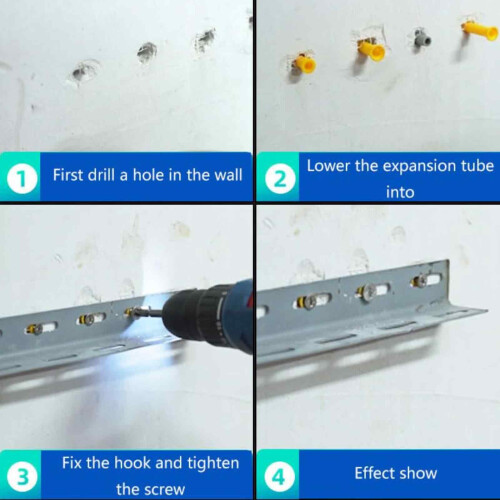 1 First drill a hole in the wall

2 Lower the expansion tube into

3 Fix the hook and tighten the screw

4 Effect show