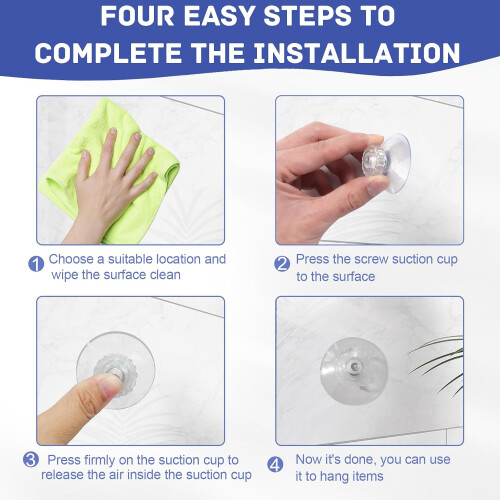 FOUR EASY STEPS TO COMPLETE THE INSTALLATION

1 Choose a suitable location and wipe the surface clean

2 Press the screw suction cup to the surface

3 Press firmly on the suction cup to release the air inside the suction cup

4 Now it's done, you can use it to hang items